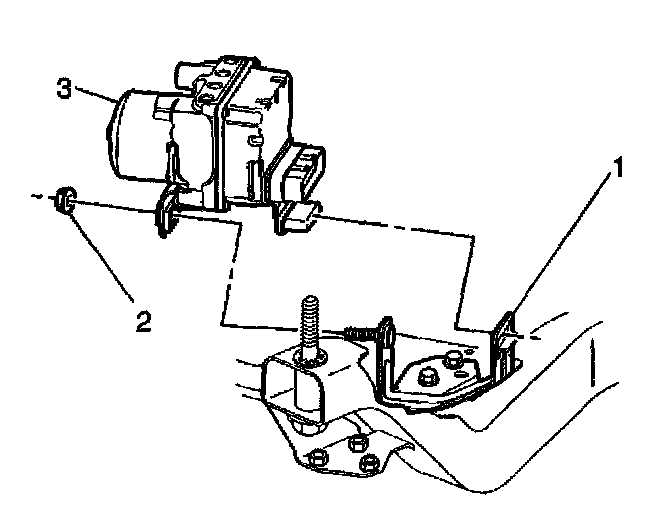 3

1

2