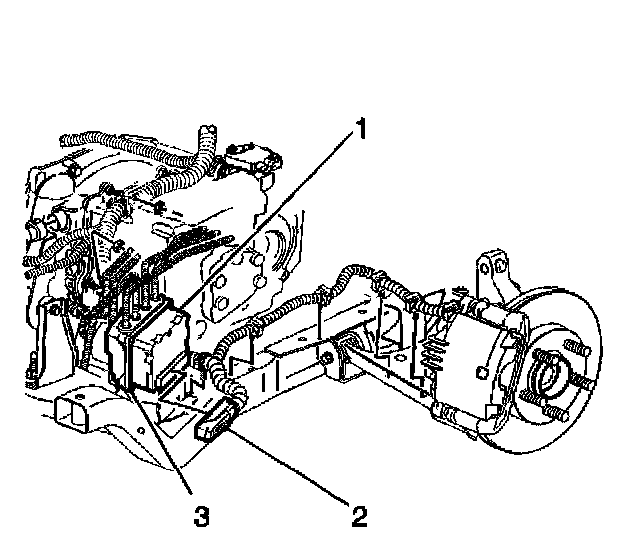 1

3

2