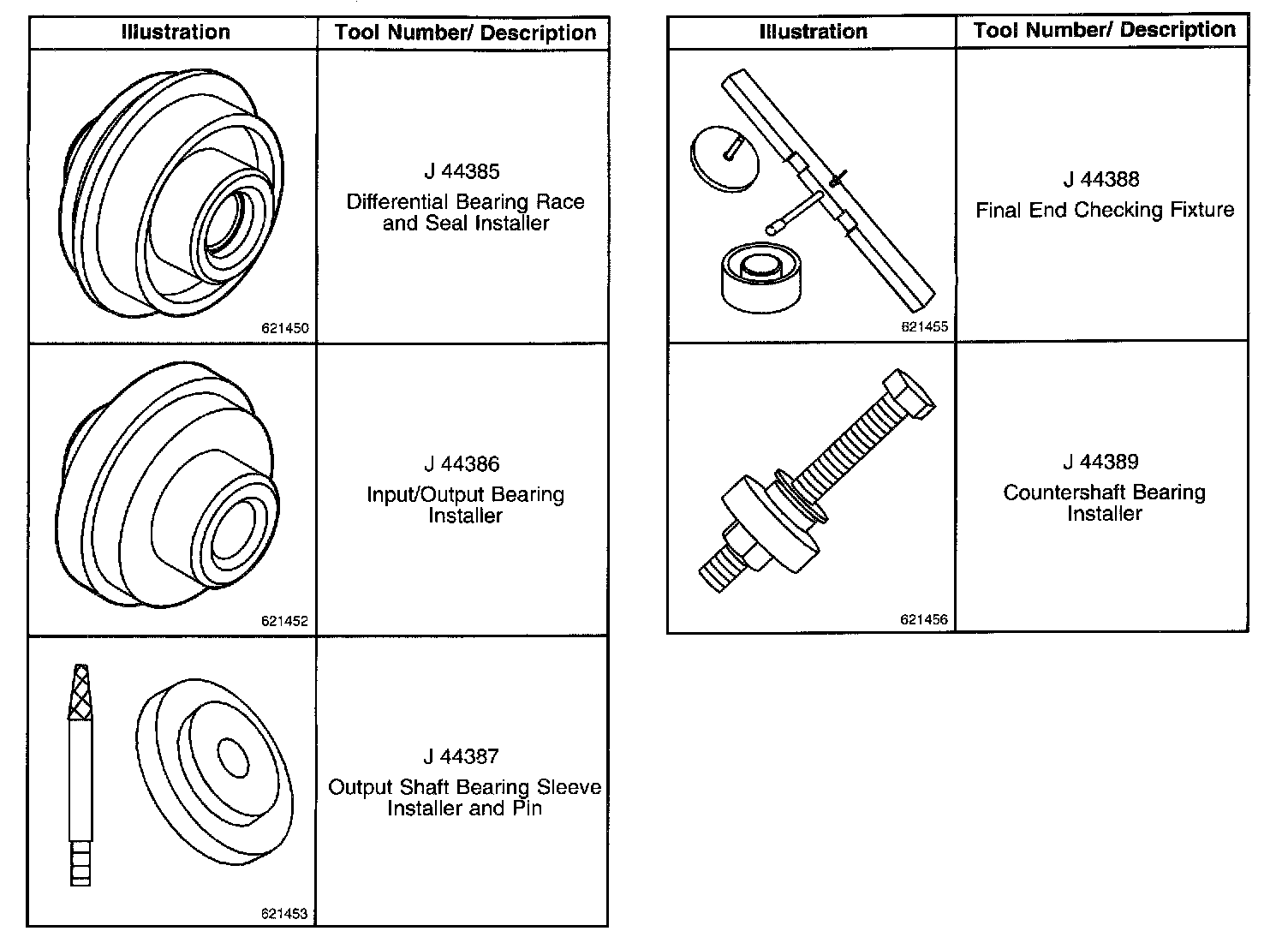 | Illustration | Tool Number/ Description |
|---|---|
| 621450 | J 44385 Differential Bearing Race and Seal Installer |
| 621452 | J 44386 Input/Output Bearing Installer |
| 621453 | J 44387 Output Shaft Bearing Sleeve Installer and Pin |

| Illustration | Tool Number/ Description |
|---|---|
| 621455 | J 44388 Final End Checking Fixture |
| 621456 | J 44389 Countershaft Bearing Installer |