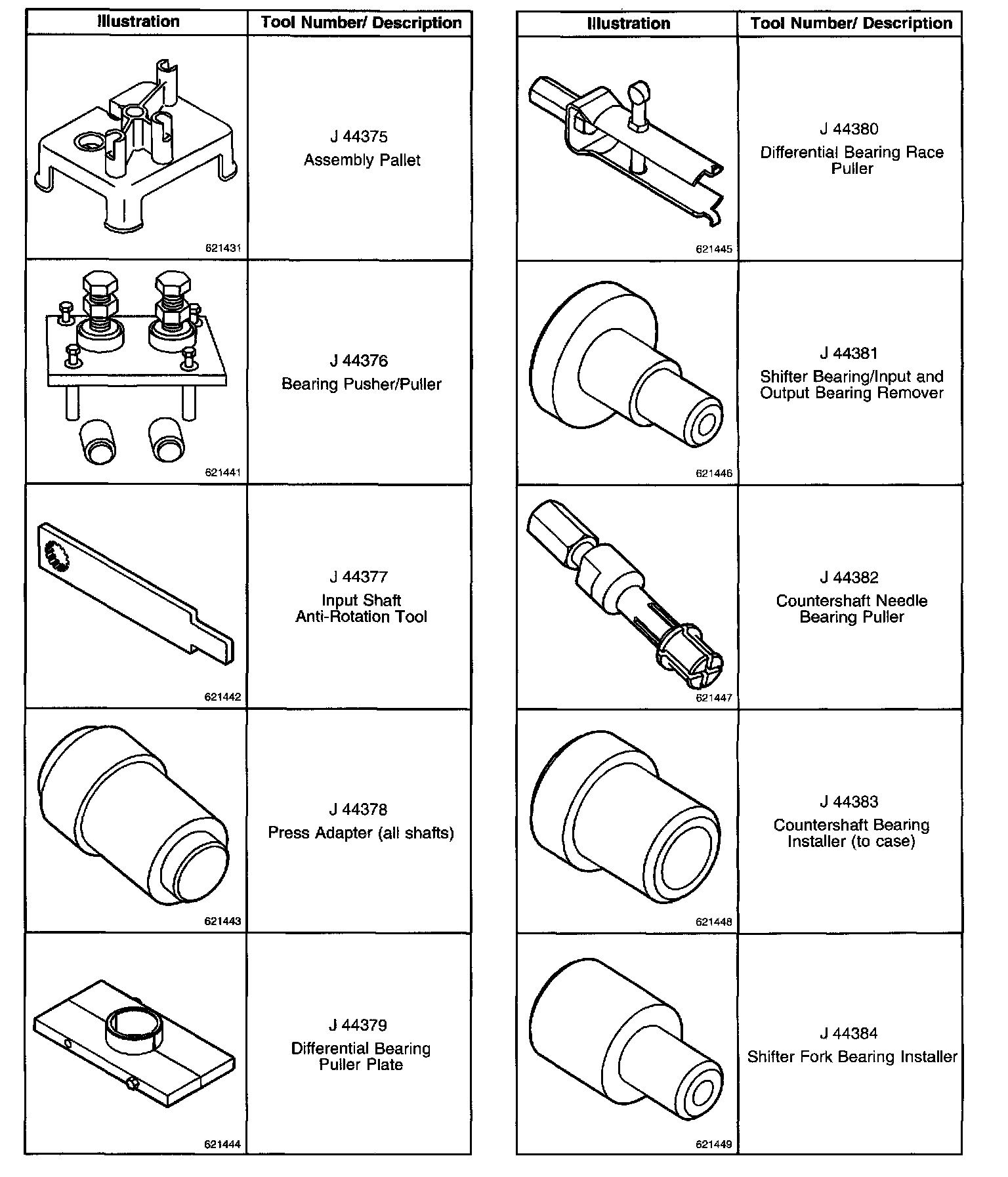 | Illustration | Tool Number/ Description |
|---|---|
| 621431 | J 44375 Assembly Pallet |
| 621441 | J 44376 Bearing Pusher/Puller |
| 621442 | J 44377 Input Shaft Anti-Rotation Tool |
| 621443 | J 44378 Press Adapter (all shafts) |
| 621444 | J 44379 Differential Bearing Puller Plate |

| Illustration | Tool Number/ Description |
|---|---|
| 621445 | J 44380 Differential Bearing Race Puller |
| 621446 | J 44381 Shifter Bearing/Input and Output Bearing Remover |
| 621447 | J 44382 Countershaft Needle Bearing Puller |
| 621448 | J 44383 Countershaft Bearing Installer (to case) |
| 621449 | J 44384 Shifter Fork Bearing Installer |