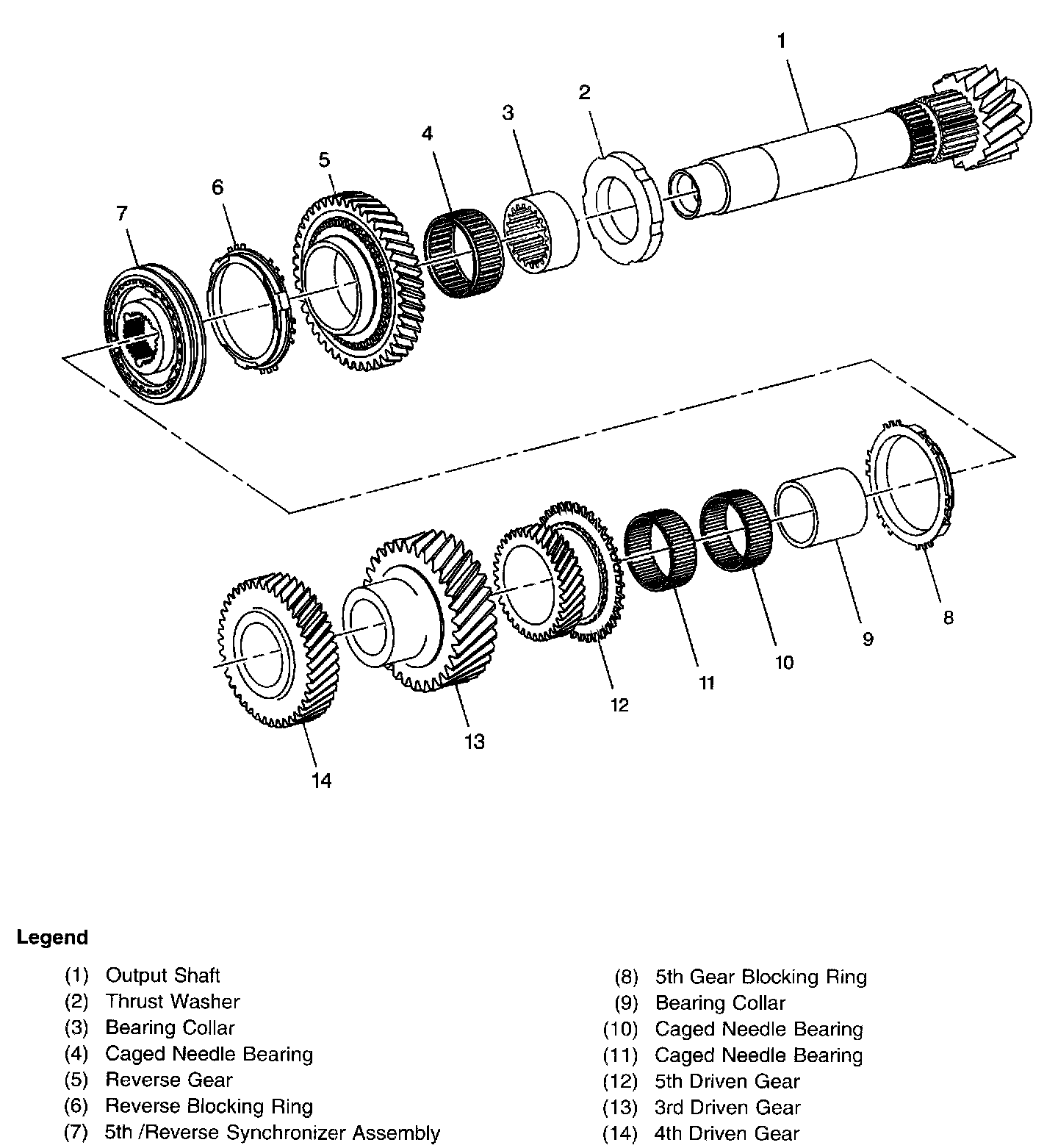 1
2
3
4
5
6
7
8
9
10
11
12
13
14

Legend

(1) Output Shaft
(2) Thrust Washer
(3) Bearing Collar
(4) Caged Needle Bearing
(5) Reverse Gear
(6) Reverse Blocking Ring
(7) 5th /Reverse Synchronizer Assembly

(8) 5th Gear Blocking Ring
(9) Bearing Collar
(10) Caged Needle Bearing
(11) Caged Needle Bearing
(12) 5th Driven Gear
(13) 3rd Driven Gear
(14) 4th Driven Gear