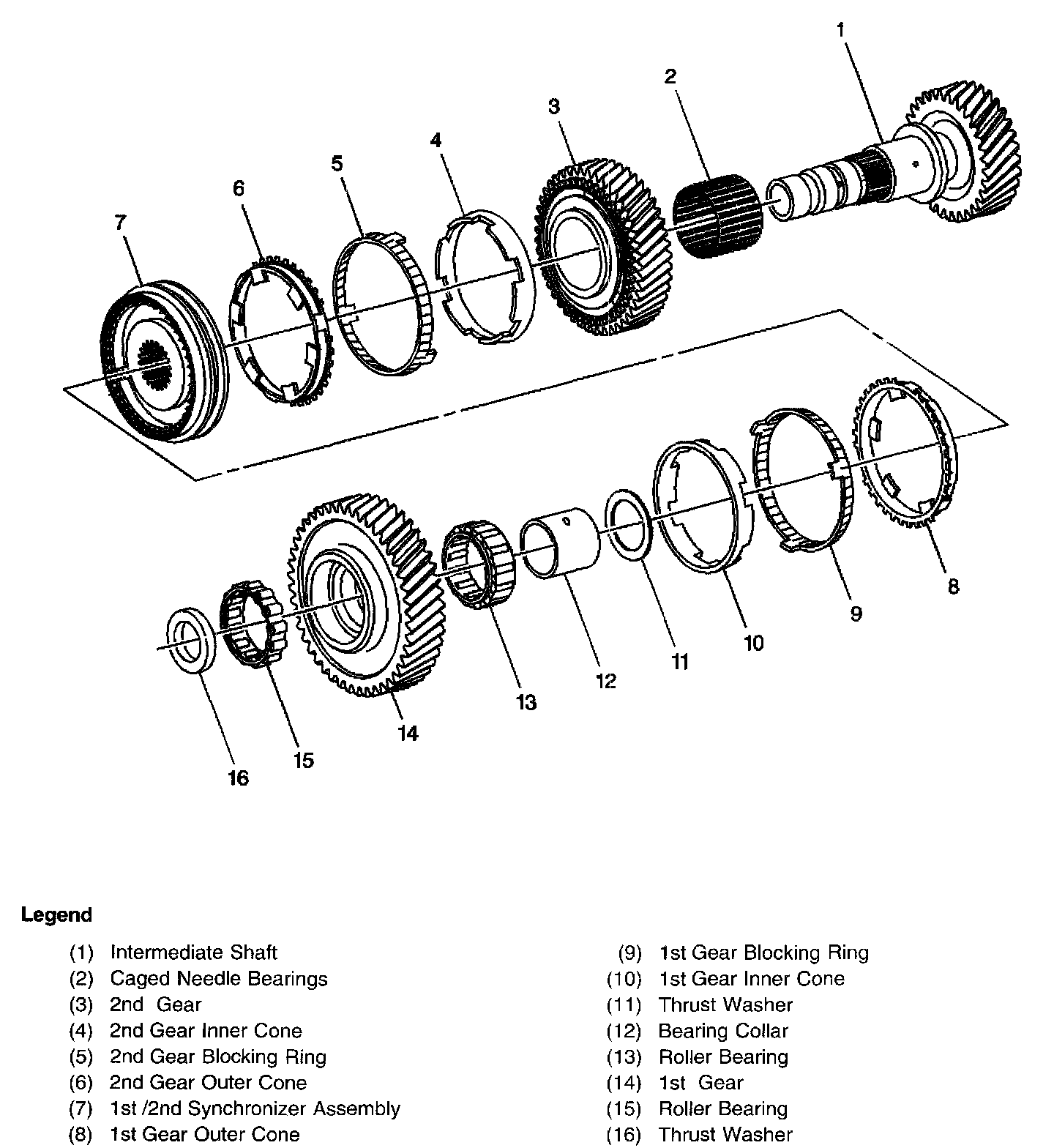 1
2
3
4
5
6
7
8
9
10
11
12
13
14
15
16

Legend

(1) Intermediate Shaft
(2) Caged Needle Bearings
(3) 2nd Gear
(4) 2nd Gear Inner Cone
(5) 2nd Gear Blocking Ring
(6) 2nd Gear Outer Cone
(7) 1st /2nd Synchronizer Assembly
(8) 1st Gear Outer Cone

(9) 1st Gear Blocking Ring
(10) 1st Gear Inner Cone
(11) Thrust Washer
(12) Bearing Collar
(13) Roller Bearing
(14) 1st Gear
(15) Roller Bearing
(16) Thrust Washer