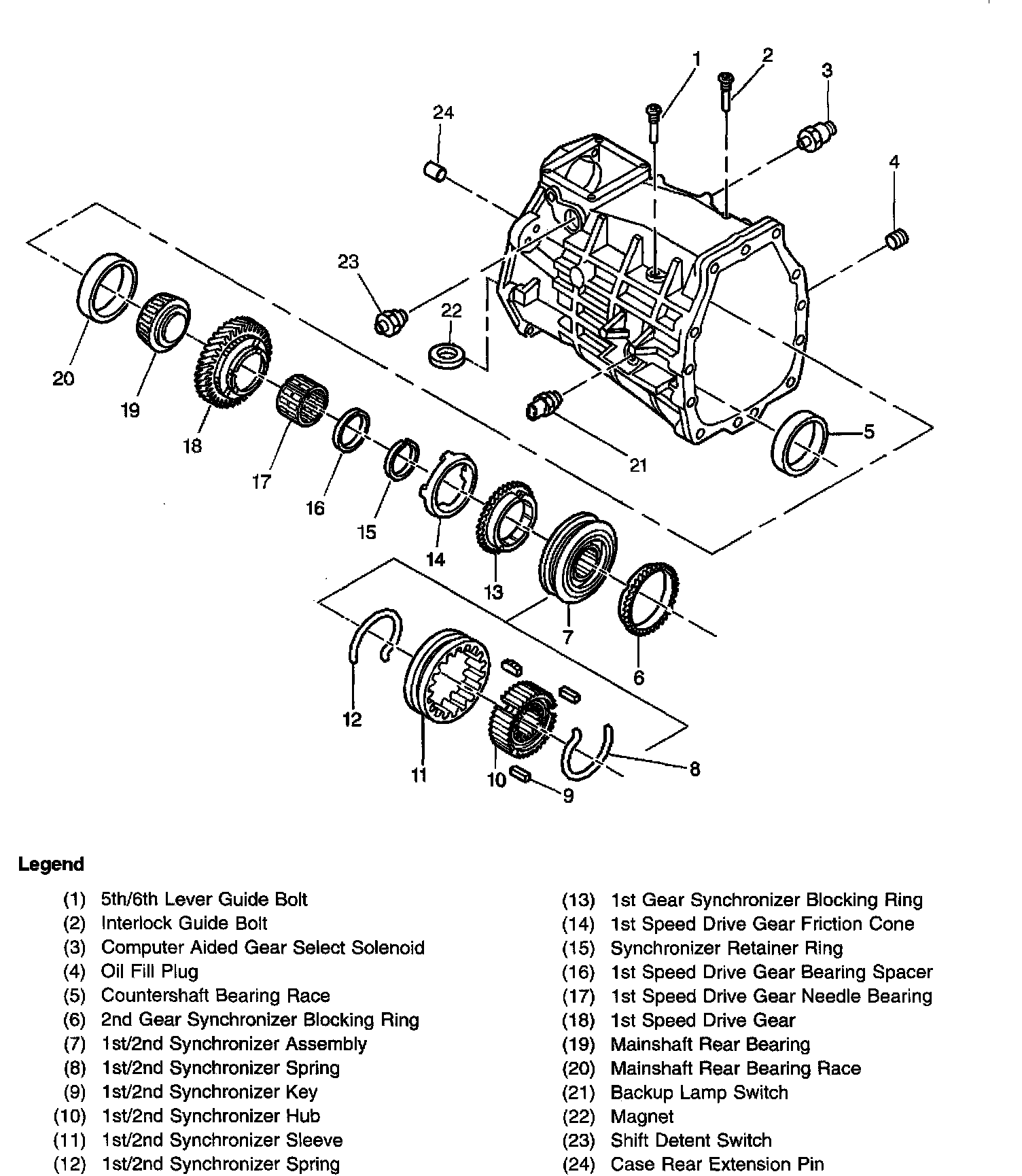 1
2
3
24
4
23
22
20
19
18
17
16
15
14
13
21
5
7
6
12
11
10
9
8

Legend

(1) 5th/6th Lever Guide Bolt
(2) Interlock Guide Bolt
(3) Computer Aided Gear Select Solenoid
(4) Oil Fill Plug
(5) Countershaft Bearing Race
(6) 2nd Gear Synchronizer Blocking Ring
(7) 1st/2nd Synchronizer Assembly
(8) 1st/2nd Synchronizer Spring
(9) 1st/2nd Synchronizer Key
(10) 1st/2nd Synchronizer Hub
(11) 1st/2nd Synchronizer Sleeve
(12) 1st/2nd Synchronizer Spring

(13) 1st Gear Synchronizer Blocking Ring
(14) 1st Speed Drive Gear Friction Cone
(15) Synchronizer Retainer Ring
(16) 1st Speed Drive Gear Bearing Spacer
(17) 1st Speed Drive Gear Needle Bearing
(18) 1st Speed Drive Gear
(19) Mainshaft Rear Bearing
(20) Mainshaft Rear Bearing Race
(21) Backup Lamp Switch
(22) Magnet
(23) Shift Detent Switch
(24) Case Rear Extension Pin