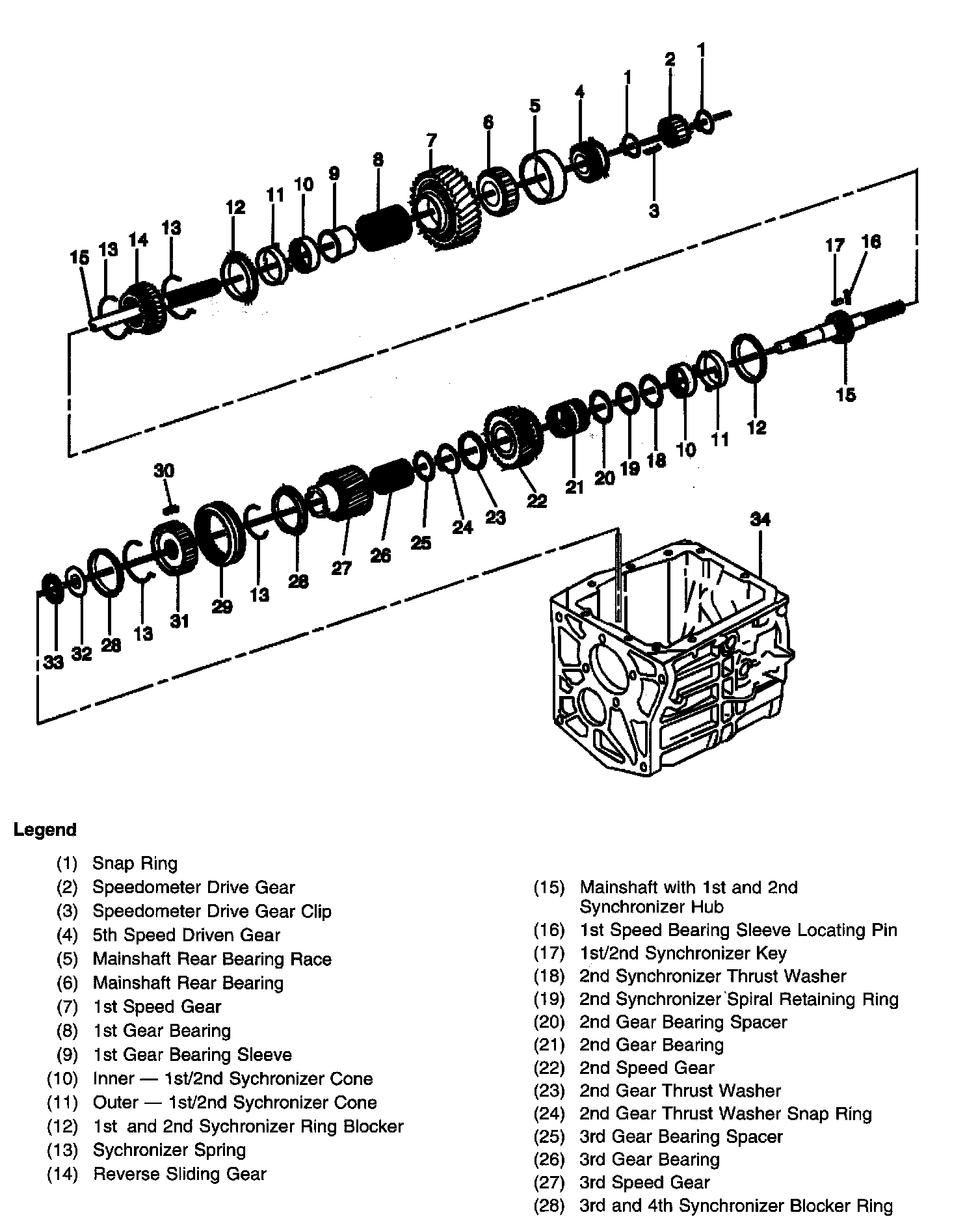 1
2
1
4
5
6
7
8
9
10
11
12
13
14
13
15
3
17
16
15
12
11
10
18
19
20
21
22
23
24
25
26
27
28
13
29
30
31
13
28
32
33
34

Legend

(1) Snap Ring
(2) Speedometer Drive Gear
(3) Speedometer Drive Gear Clip
(4) 5th Speed Driven Gear
(5) Mainshaft Rear Bearing Race
(6) Mainshaft Rear Bearing
(7) 1st Speed Gear
(8) 1st Gear Bearing
(9) 1st Gear Bearing Sleeve
(10) Inner — 1st/2nd Sychronizer Cone
(11) Outer — 1st/2nd Sychronizer Cone
(12) 1st and 2nd Sychronizer Ring Blocker
(13) Sychronizer Spring
(14) Reverse Sliding Gear

(15) Mainshaft with 1st and 2nd Synchronizer Hub
(16) 1st Speed Bearing Sleeve Locating Pin
(17) 1st/2nd Synchronizer Key
(18) 2nd Synchronizer Thrust Washer
(19) 2nd Synchronizer Spiral Retaining Ring
(20) 2nd Gear Bearing Spacer
(21) 2nd Gear Bearing
(22) 2nd Speed Gear
(23) 2nd Gear Thrust Washer
(24) 2nd Gear Thrust Washer Snap Ring
(25) 3rd Gear Bearing Spacer
(26) 3rd Gear Bearing
(27) 3rd Speed Gear
(28) 3rd and 4th Synchronizer Blocker Ring