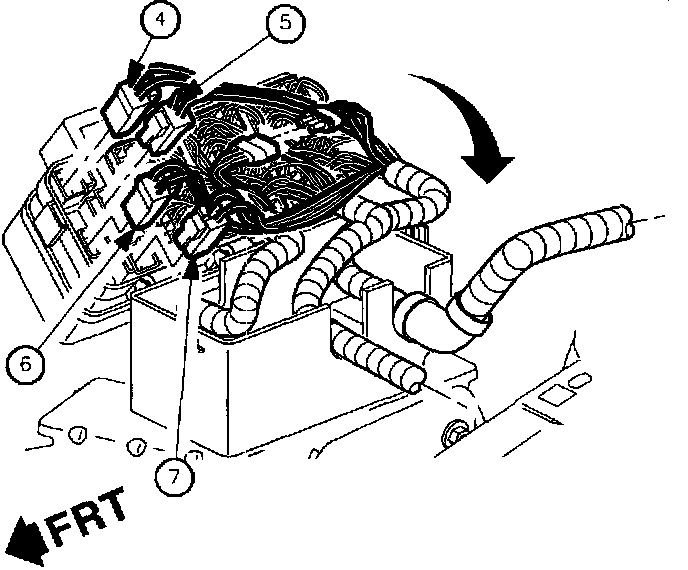 4
5
6
7
FRT