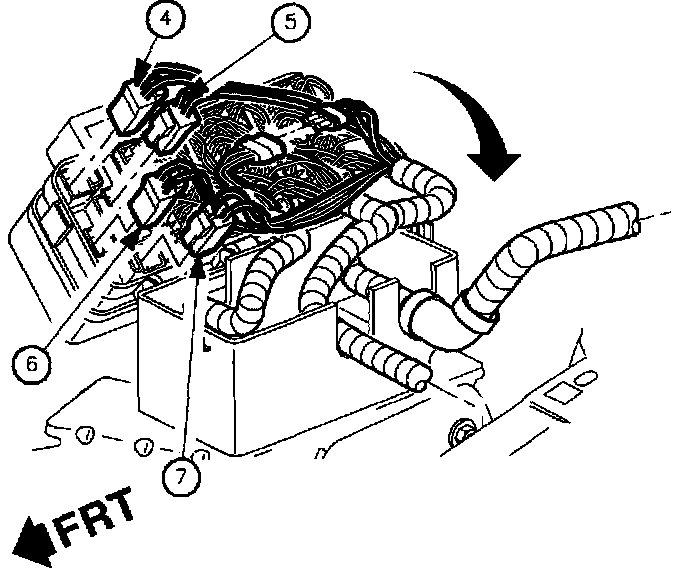 4
5
6
7
FRT