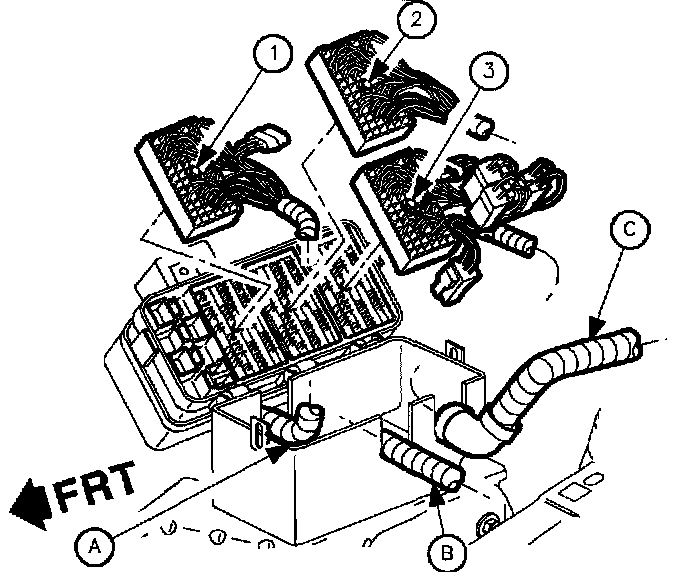 1
2
3
C
FRT
A
B