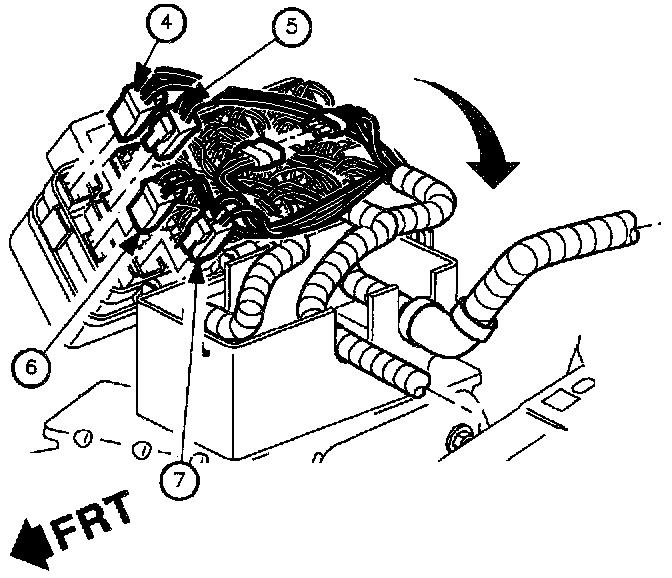 4
5
6
7
FRT