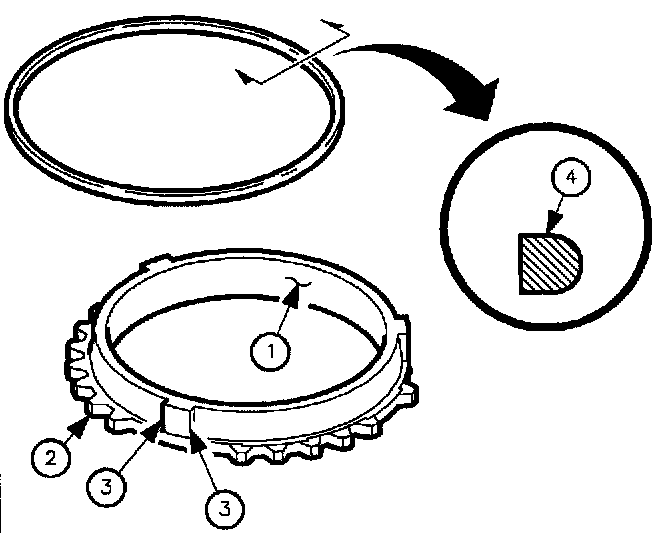 4
1
2
3
3