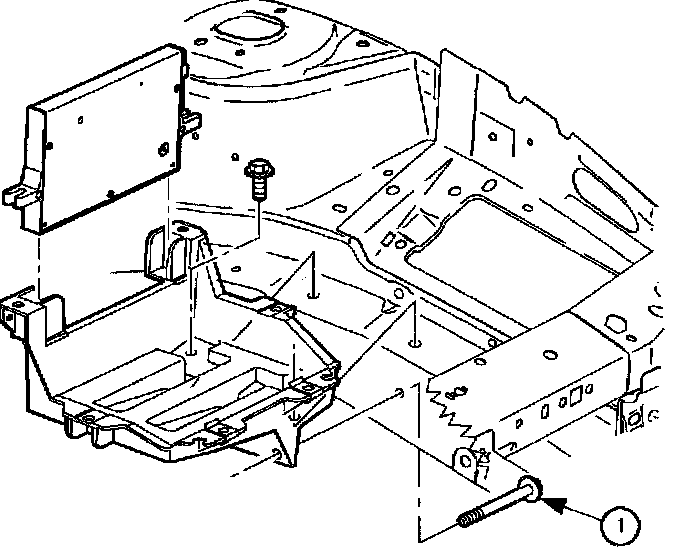 1