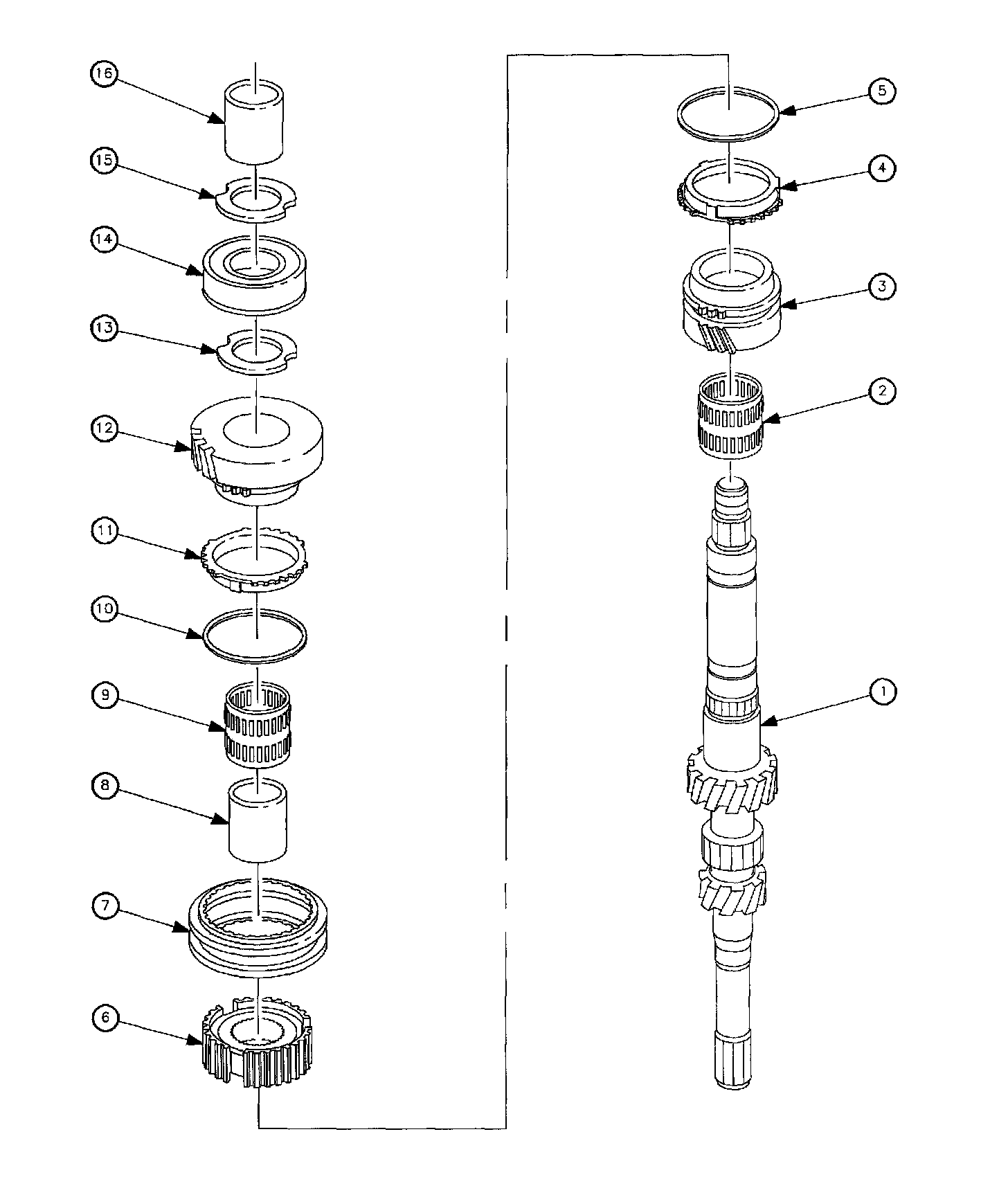 16
15
14
13
12
11
10
9
8
7
6
5
4
3
2
1