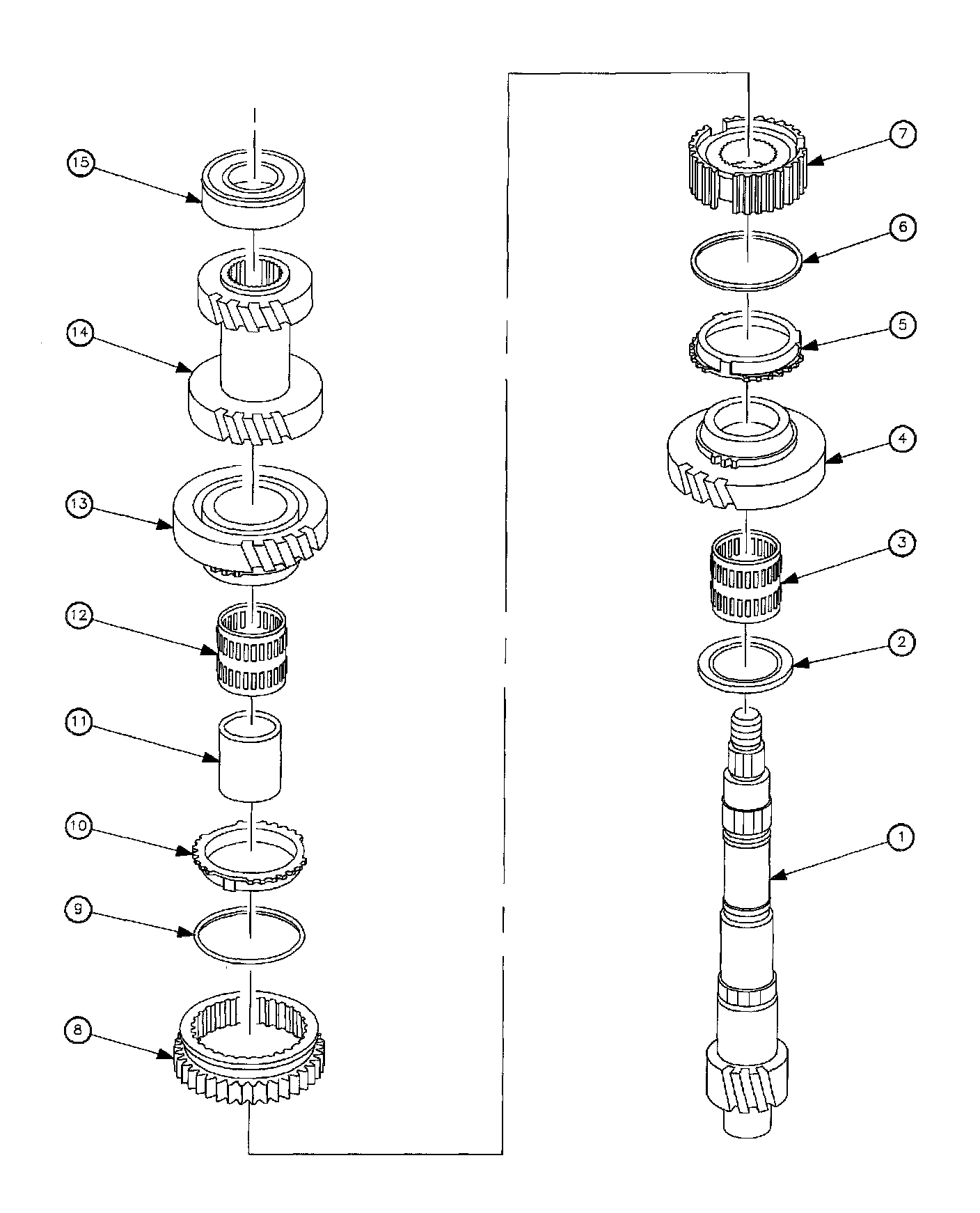 15
14
13
12
11
10
9
8
7
6
5
4
3
2
1