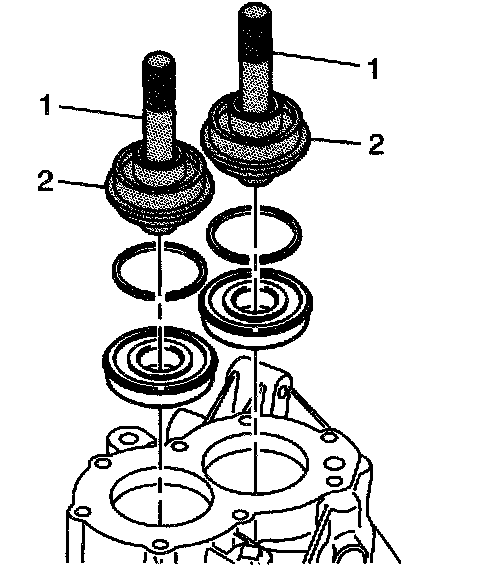 1
1
2
2