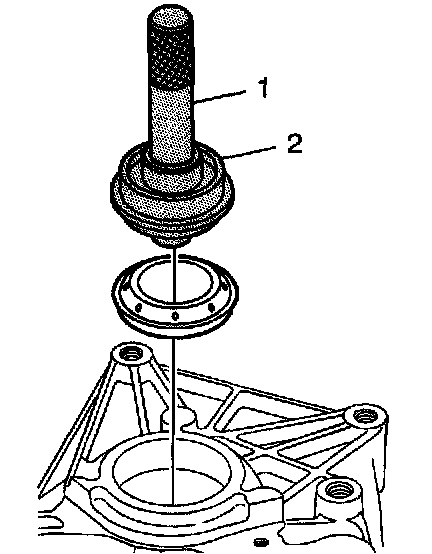 1
2