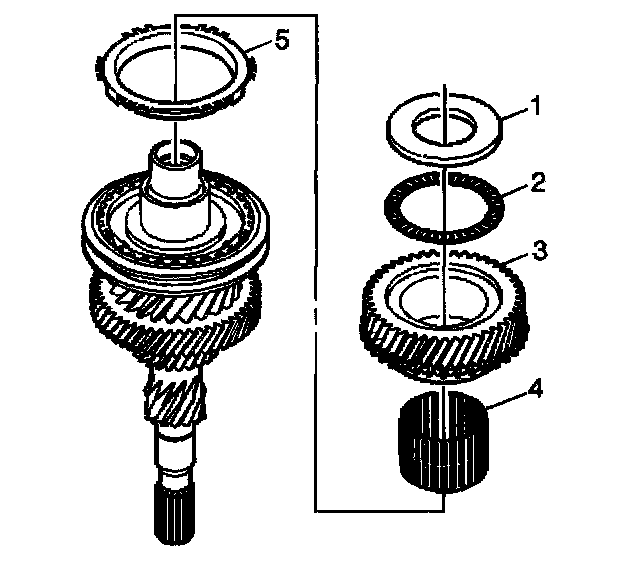 5
1
2
3
4