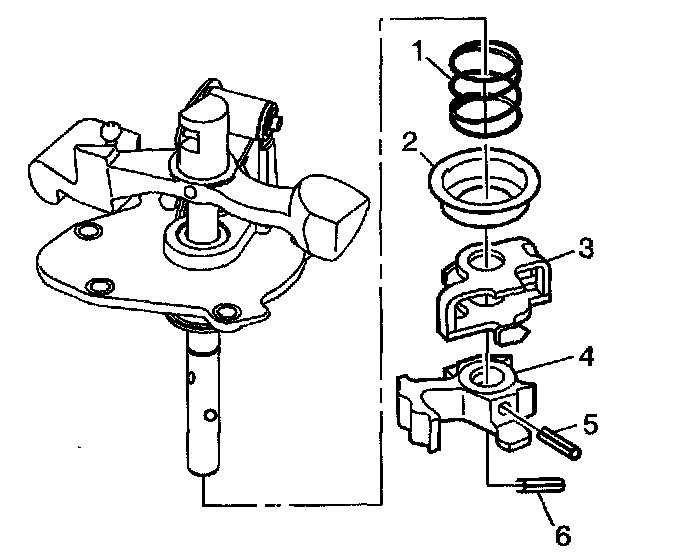 1
2
3
4
5
6