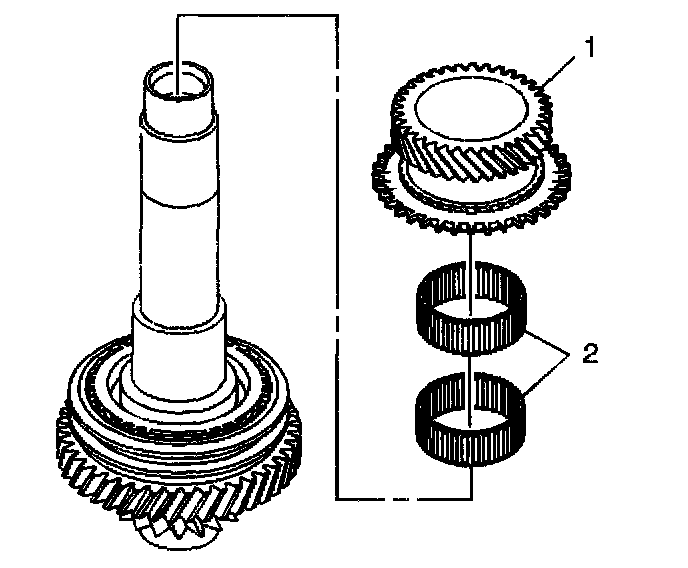 1

2