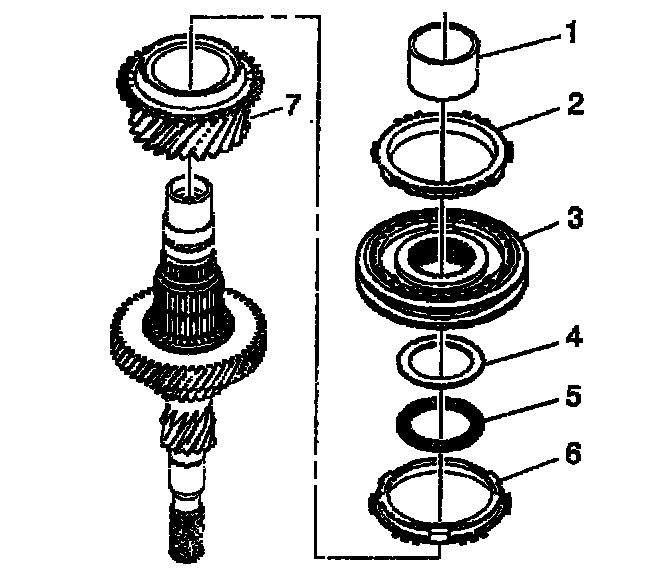 7
1
2
3
4
5
6