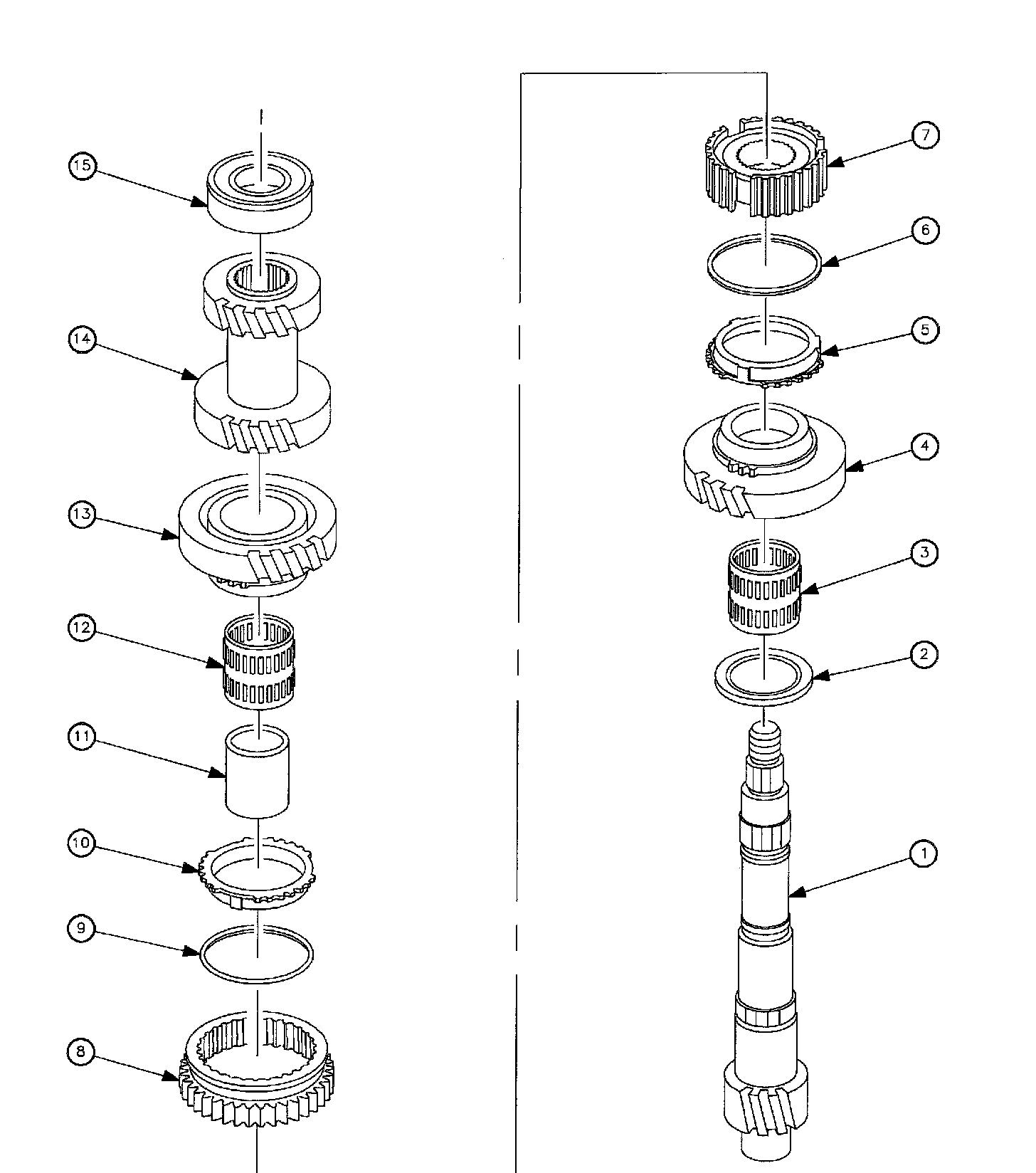 15
14
13
12
11
10
9
8
7
6
5
4
3
2
1