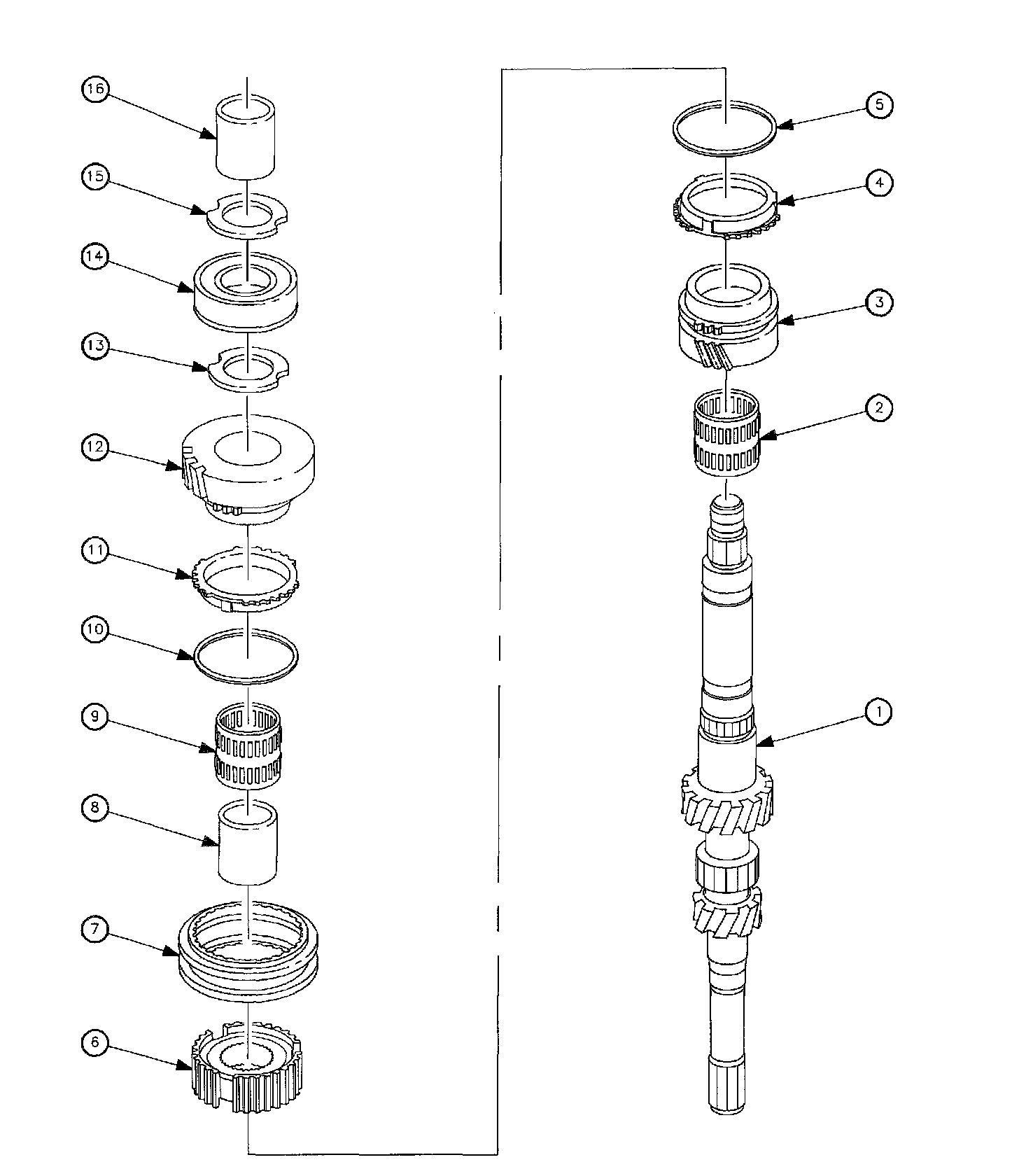 16
15
14
13
12
11
10
9
8
7
6
5
4
3
2
1