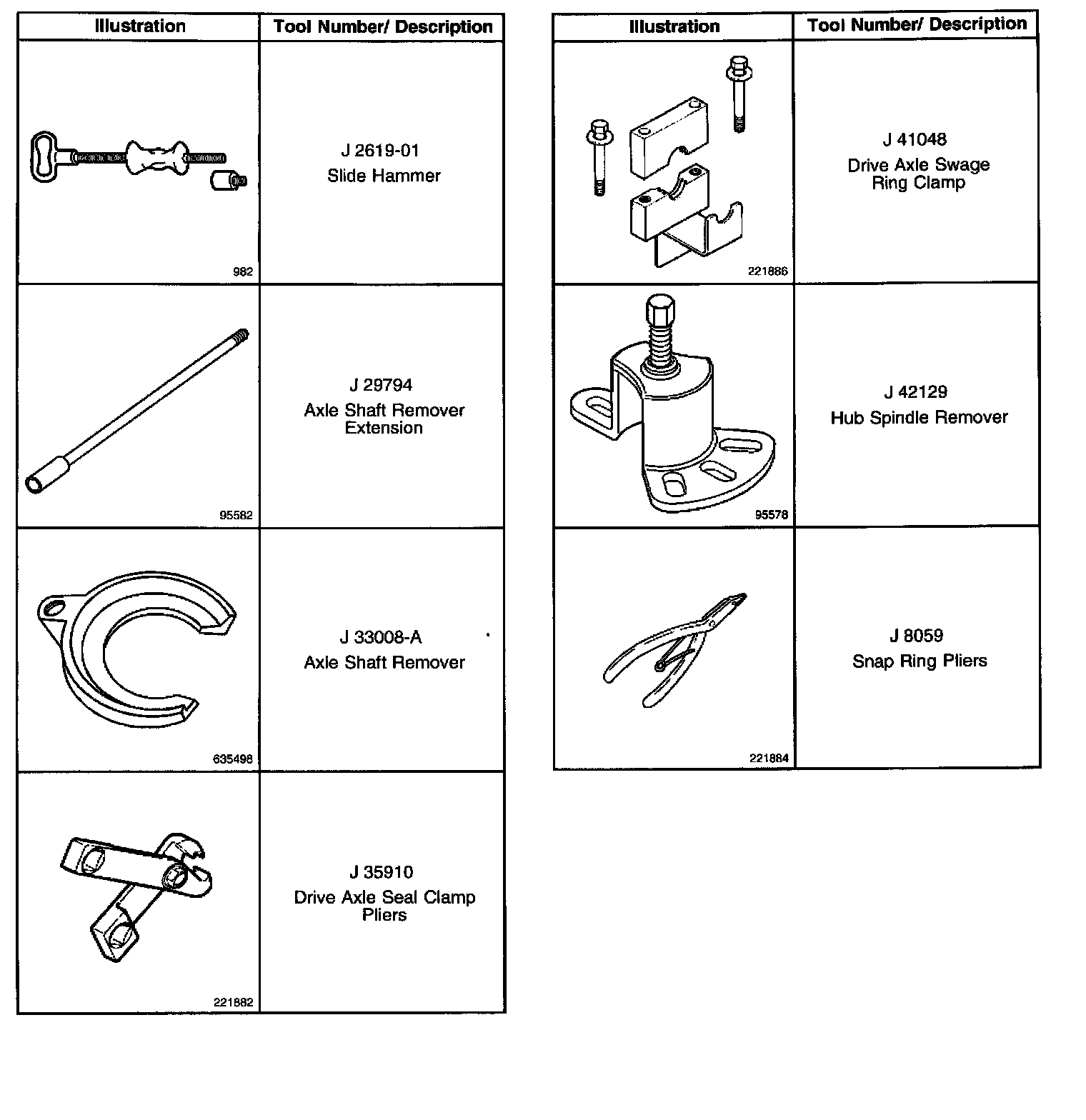 | Illustration | Tool Number/ Description |
|---|---|
| 982 | J 2619-01 Slide Hammer |
| 95582 | J 29794 Axle Shaft Remover Extension |
| 635498 | J 33008-A Axle Shaft Remover |
| 221882 | J 35910 Drive Axle Seal Clamp Pliers |

| Illustration | Tool Number/ Description |
|---|---|
| 221886 | J 41048 Drive Axle Swage Ring Clamp |
| 95578 | J 42129 Hub Spindle Remover |
| 221884 | J 8059 Snap Ring Pliers |