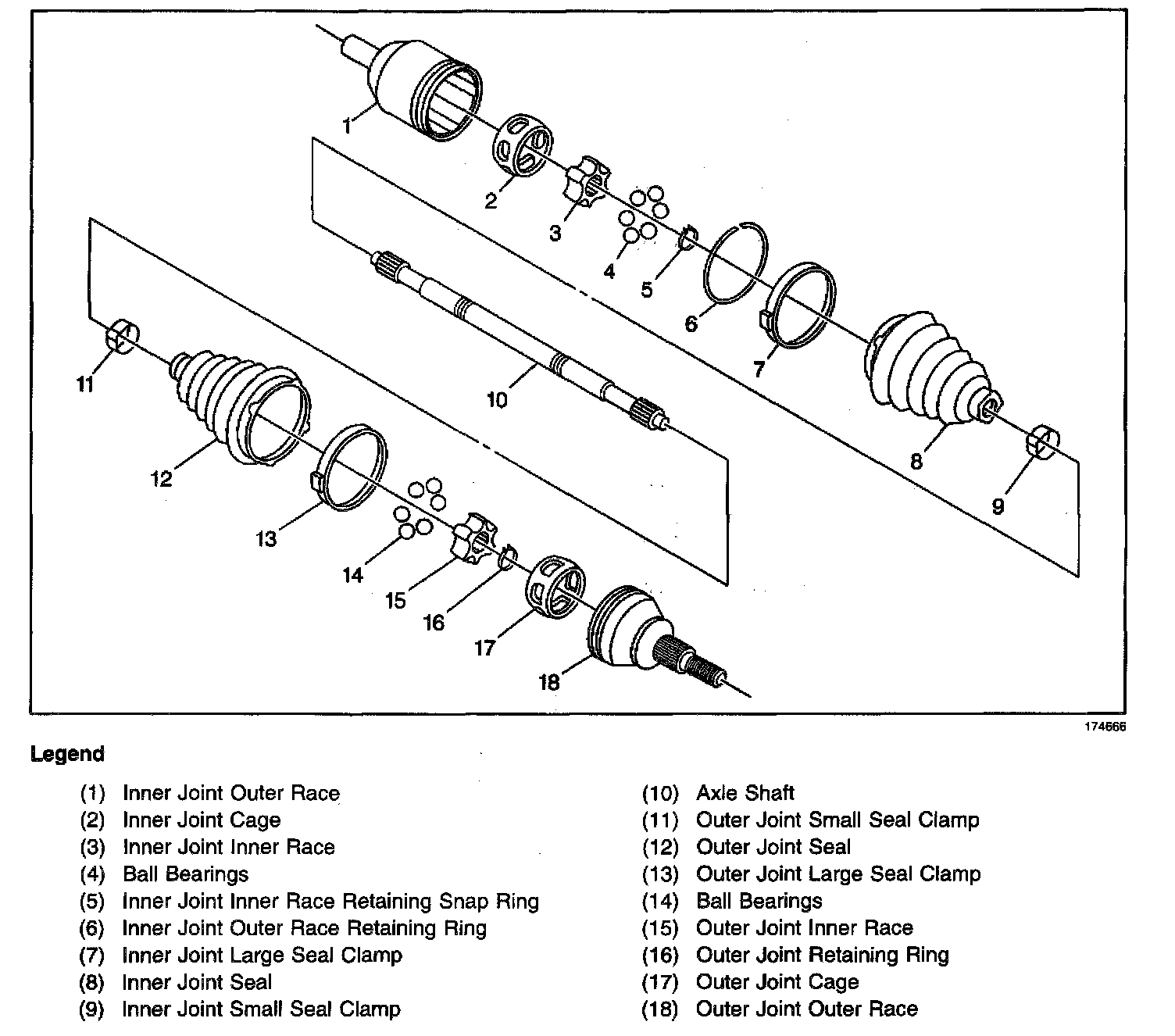 1
2
3
4
5
6
7
8
9
10
11
12
13
14
15
16
17
18

174666

Legend

(1) Inner Joint Outer Race
(2) Inner Joint Cage
(3) Inner Joint Inner Race
(4) Ball Bearings
(5) Inner Joint Inner Race Retaining Snap Ring
(6) Inner Joint Outer Race Retaining Ring
(7) Inner Joint Large Seal Clamp
(8) Inner Joint Seal
(9) Inner Joint Small Seal Clamp

(10) Axle Shaft
(11) Outer Joint Small Seal Clamp
(12) Outer Joint Seal
(13) Outer Joint Large Seal Clamp
(14) Ball Bearings
(15) Outer Joint Inner Race
(16) Outer Joint Retaining Ring
(17) Outer Joint Cage
(18) Outer Joint Outer Race