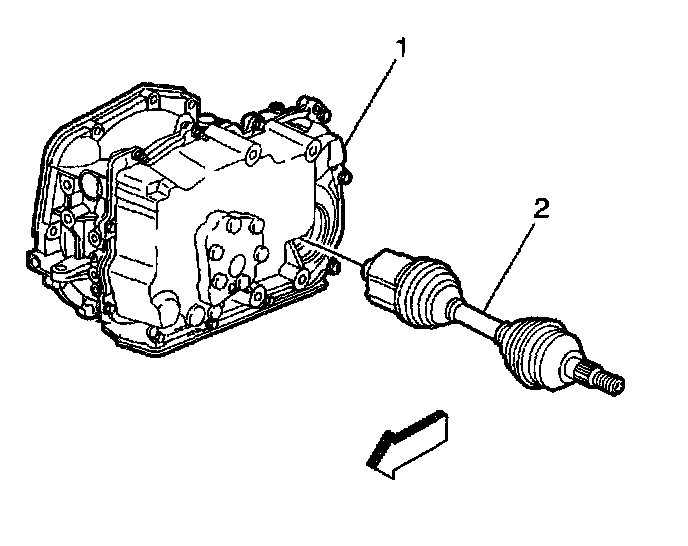 1
2