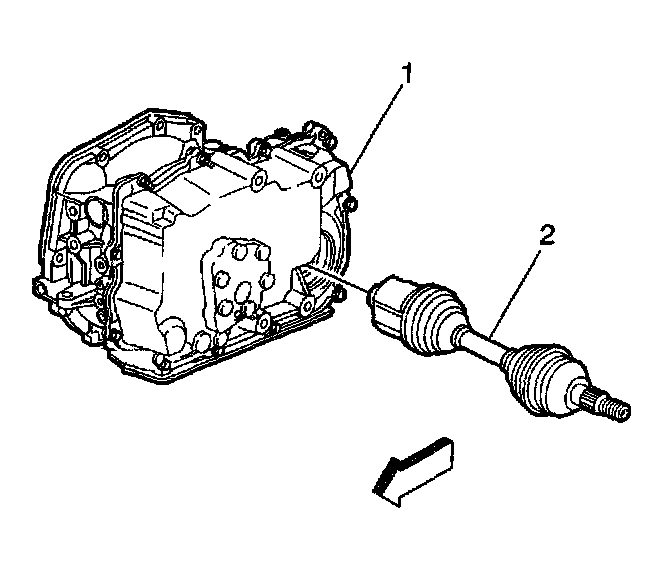 1

2