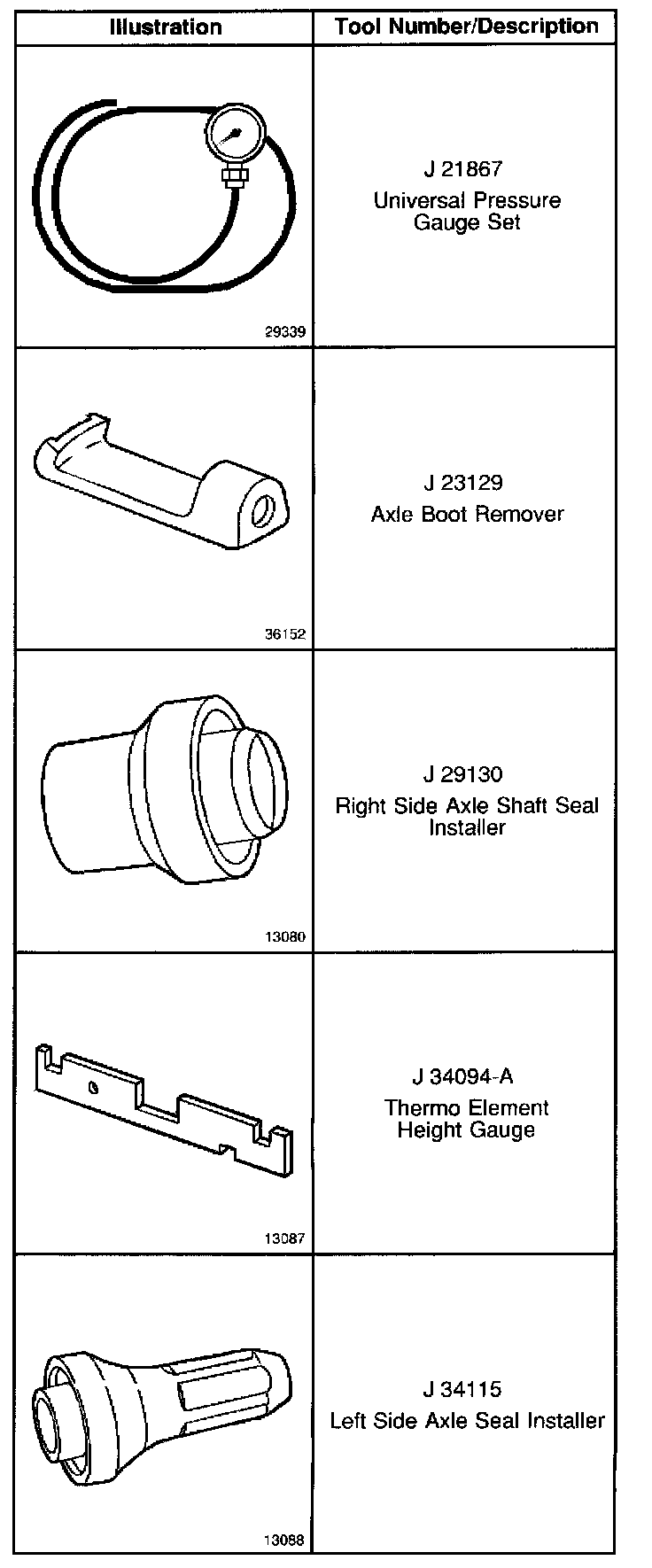 | Illustration | Tool Number/Description |
|---|---|
| 29339 | J 21867 Universal Pressure Gauge Set |
| 36152 | J 23129 Axle Boot Remover |
| 13080 | J 29130 Right Side Axle Shaft Seal Installer |
| 13087 | J 34094-A Thermo Element Height Gauge |
| 13088 | J 34115 Left Side Axle Seal Installer |