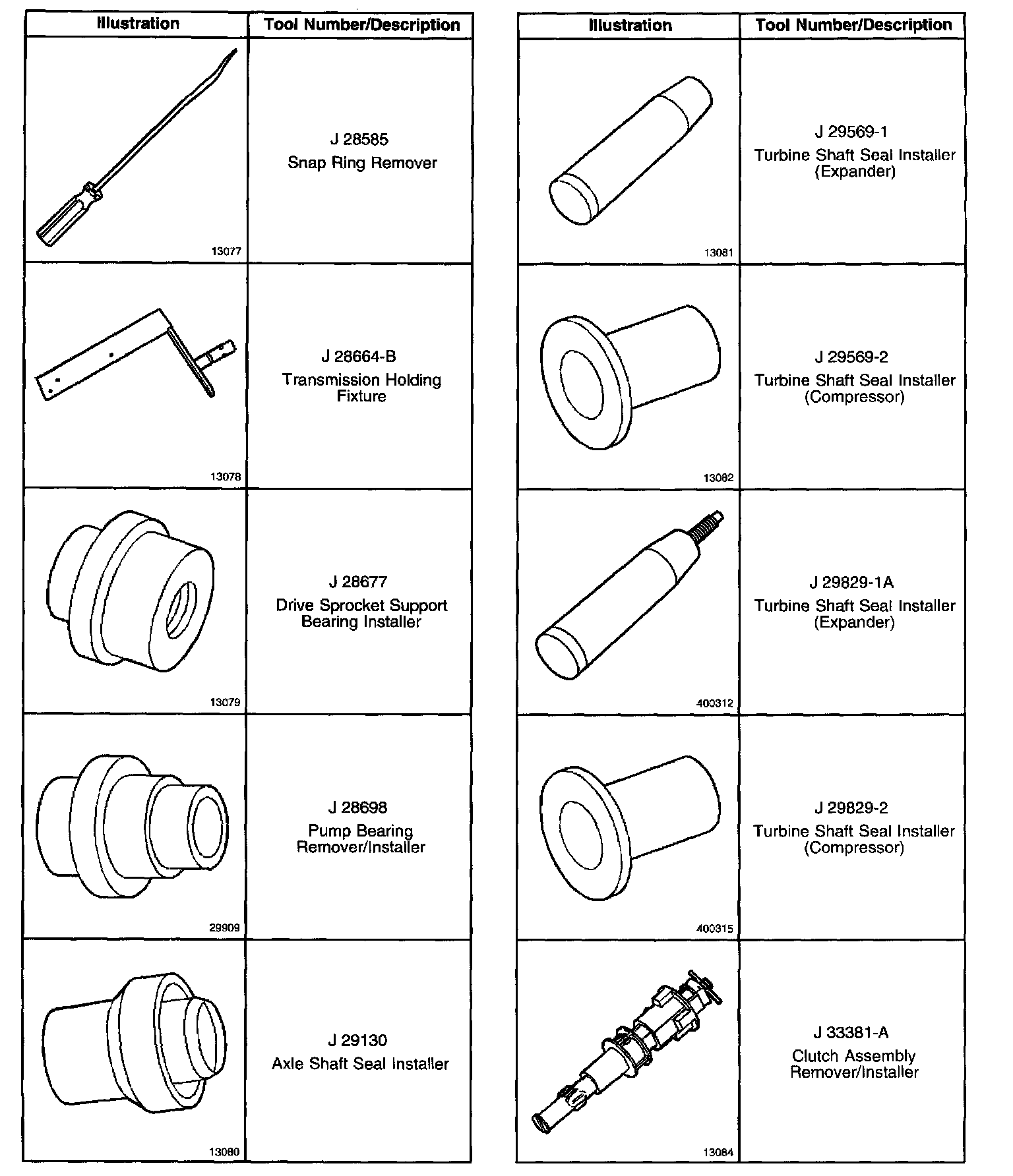 | Illustration | Tool Number/Description |
|---|---|
| 13077 | J 28585 Snap Ring Remover |
| 13078 | J 28664-B Transmission Holding Fixture |
| 13079 | J 28677 Drive Sprocket Support Bearing Installer |
| 29909 | J 28698 Pump Bearing Remover/Installer |
| 13080 | J 29130 Axle Shaft Seal Installer |

| Illustration | Tool Number/Description |
|---|---|
| 13081 | J 29569-1 Turbine Shaft Seal Installer (Expander) |
| 13082 | J 29569-2 Turbine Shaft Seal Installer (Compressor) |
| 400312 | J 29829-1A Turbine Shaft Seal Installer (Expander) |
| 400315 | J 29829-2 Turbine Shaft Seal Installer (Compressor) |
| 13084 | J 33381-A Clutch Assembly Remover/Installer |