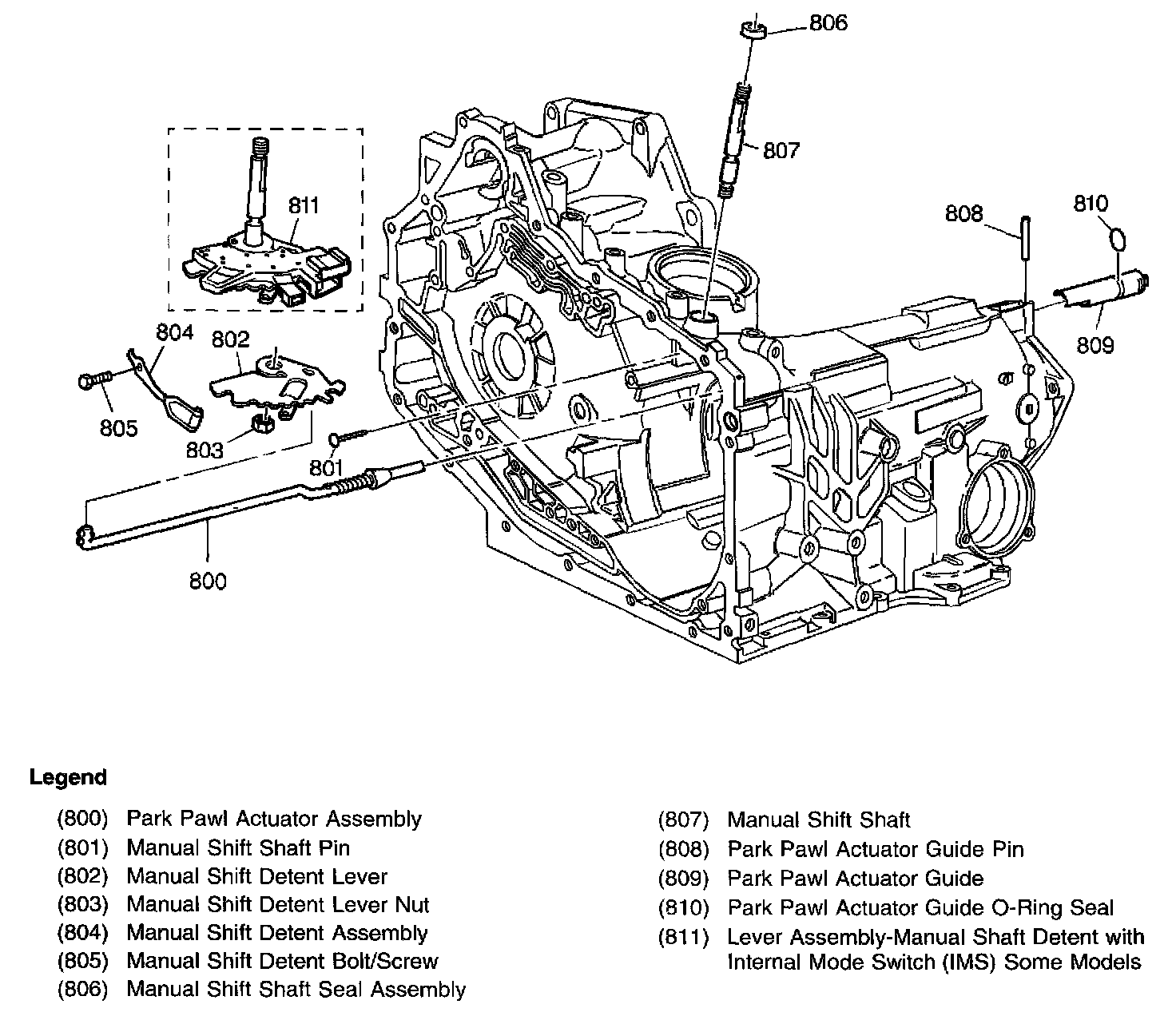 806
807
811
808
810
809
804
802
805
803
801
800

Legend

(800) Park Pawl Actuator Assembly
(801) Manual Shift Shaft Pin
(802) Manual Shift Detent Lever
(803) Manual Shift Detent Lever Nut
(804) Manual Shift Detent Assembly
(805) Manual Shift Detent Bolt/Screw
(806) Manual Shift Shaft Seal Assembly

(807) Manual Shift Shaft
(808) Park Pawl Actuator Guide Pin
(809) Park Pawl Actuator Guide
(810) Park Pawl Actuator Guide O-Ring Seal
(811) Lever Assembly-Manual Shaft Detent with Internal Mode Switch (IMS) Some Models