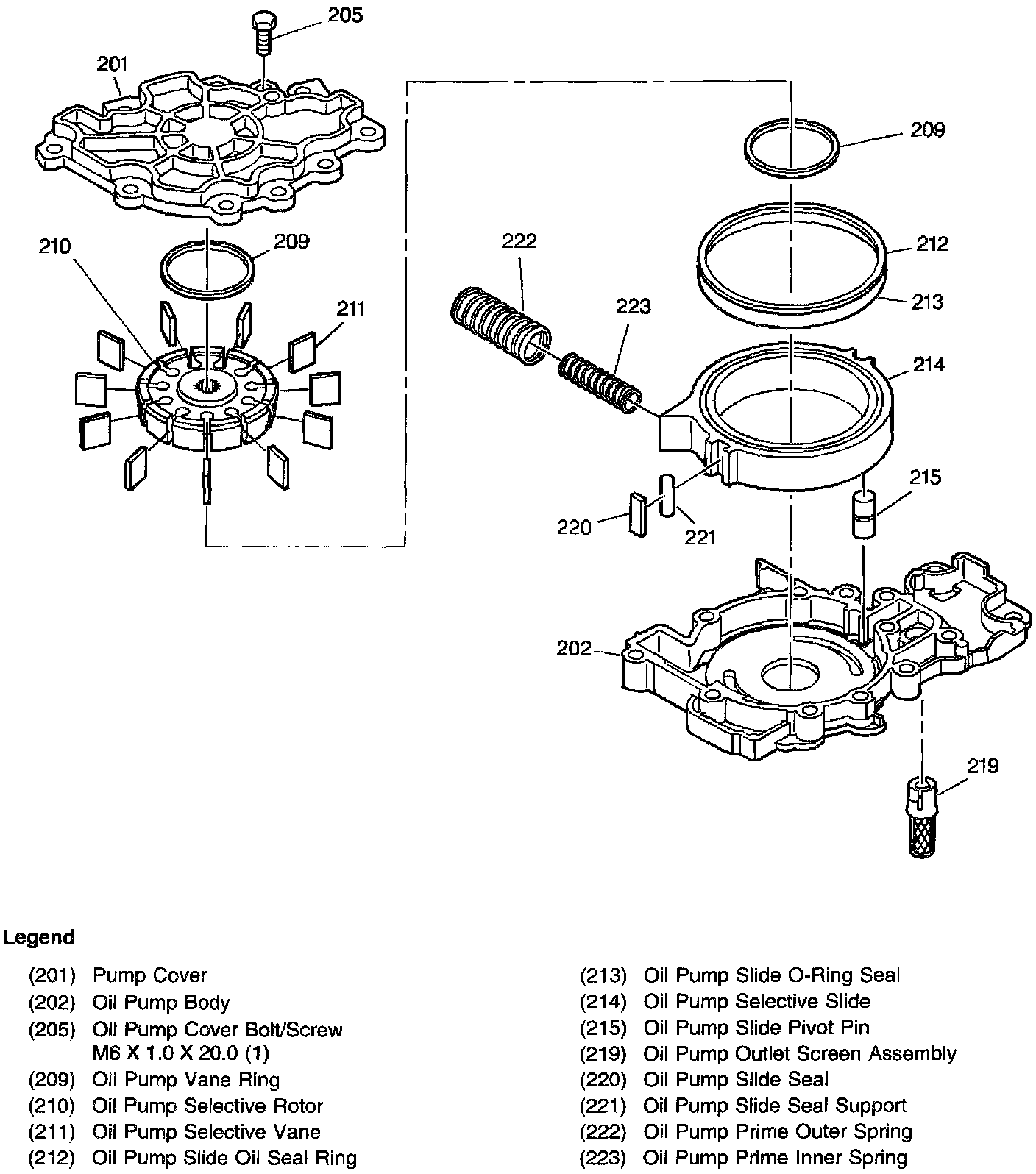 205
201
209
210
209
211
222
223
212
213
214
215
220
221
202
219

Legend

(201) Pump Cover
(202) Oil Pump Body
(205) Oil Pump Cover Bolt/Screw M6 X 1.0 X 20.0 (1)
(209) Oil Pump Vane Ring
(210) Oil Pump Selective Rotor
(211) Oil Pump Selective Vane
(212) Oil Pump Slide Oil Seal Ring

(213) Oil Pump Slide O-Ring Seal
(214) Oil Pump Selective Slide
(215) Oil Pump Slide Pivot Pin
(219) Oil Pump Outlet Screen Assembly
(220) Oil Pump Slide Seal
(221) Oil Pump Slide Seal Support
(222) Oil Pump Prime Outer Spring
(223) Oil Pump Prime Inner Spring