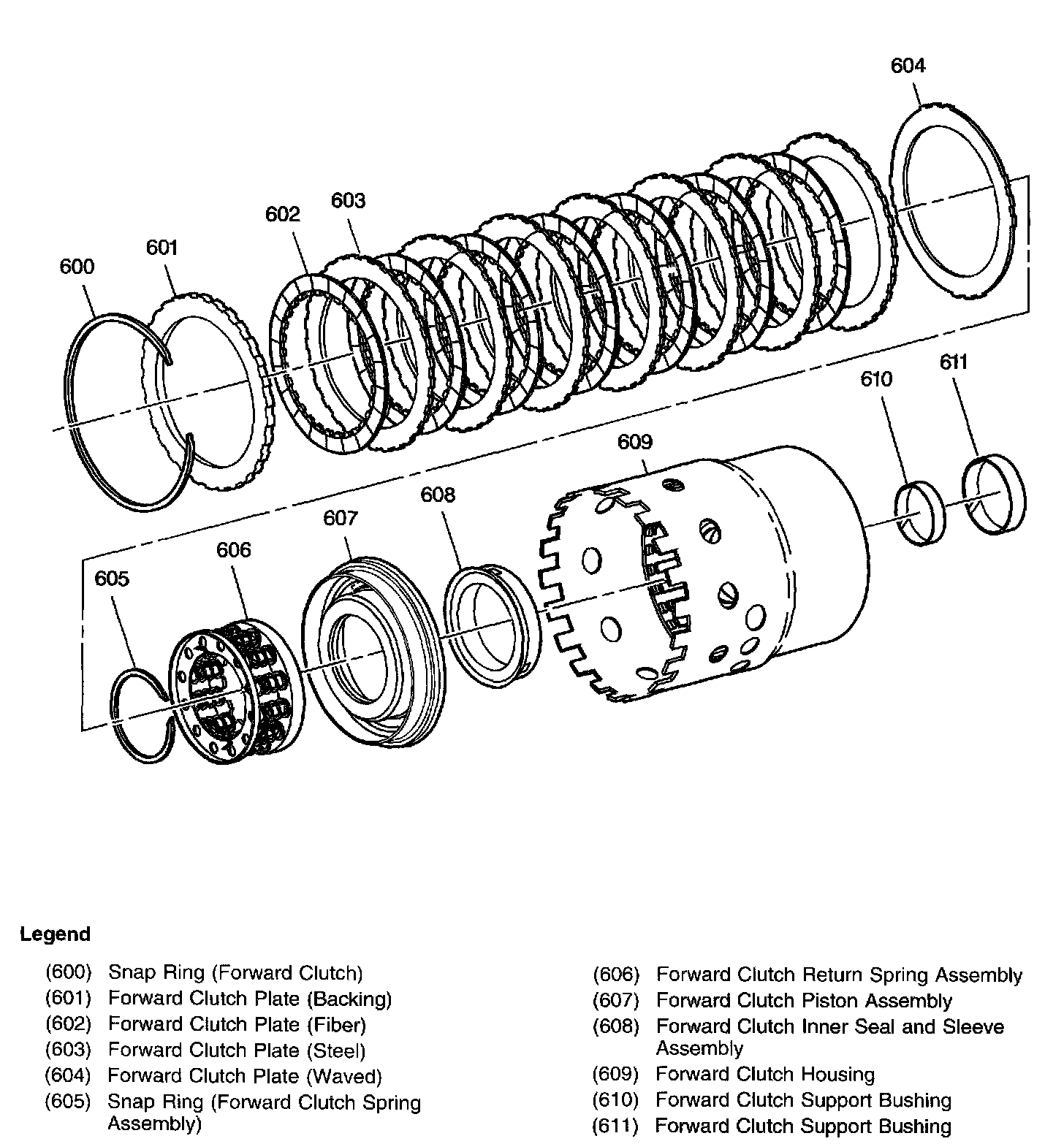 604

603

602

601

600

610

611

609

608

607

606

605

Legend

(600) Snap Ring (Forward Clutch)
(601) Forward Clutch Plate (Backing)
(602) Forward Clutch Plate (Fiber)
(603) Forward Clutch Plate (Steel)
(604) Forward Clutch Plate (Waved)
(605) Snap Ring (Forward Clutch Spring Assembly)

(606) Forward Clutch Return Spring Assembly
(607) Forward Clutch Piston Assembly
(608) Forward Clutch Inner Seal and Sleeve Assembly
(609) Forward Clutch Housing
(610) Forward Clutch Support Bushing
(611) Forward Clutch Support Bushing