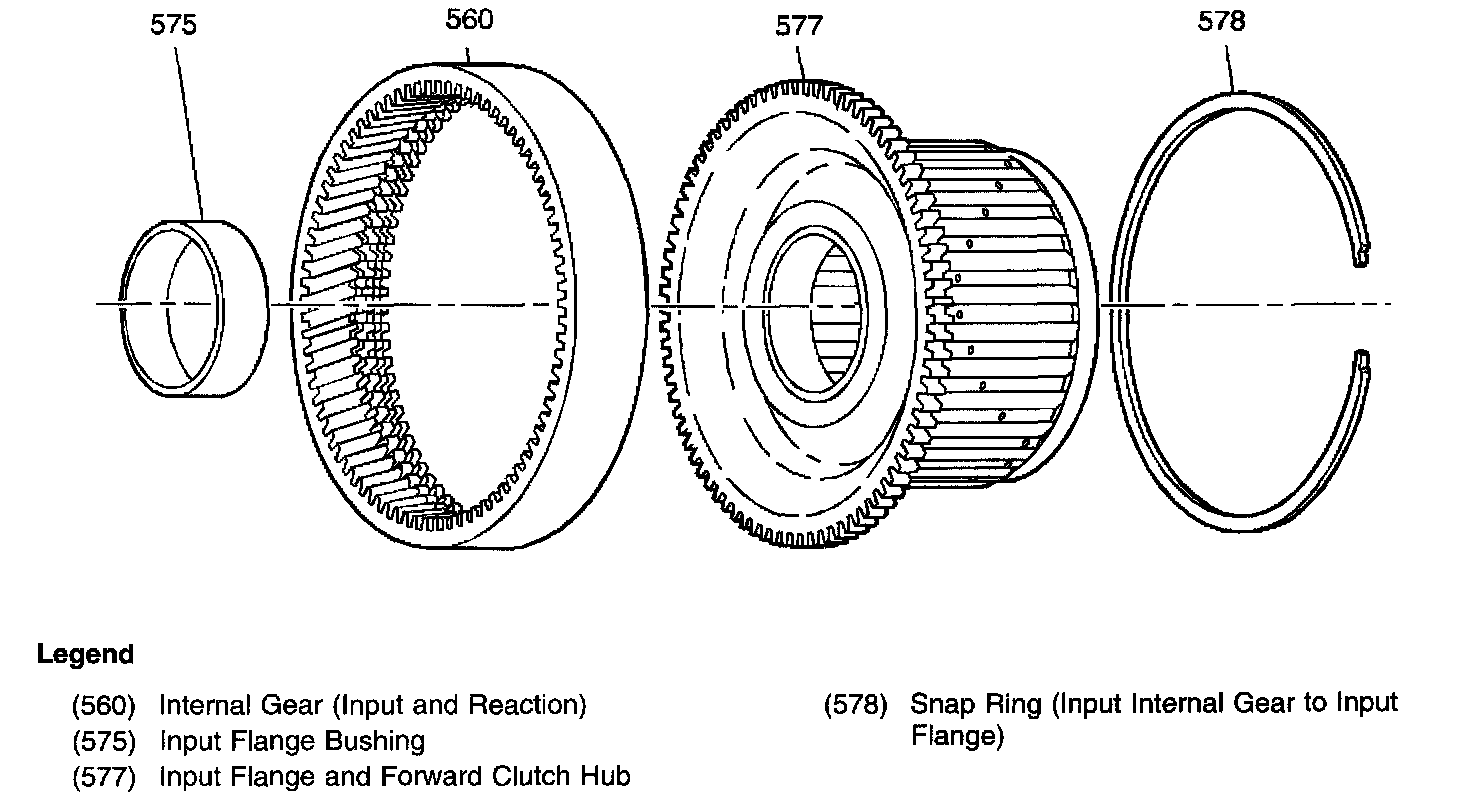 575

560

577

578

Legend

(560) Internal Gear (Input and Reaction)
(575) Input Flange Bushing
(577) Input Flange and Forward Clutch Hub

(578) Snap Ring (Input Internal Gear to Input Flange)