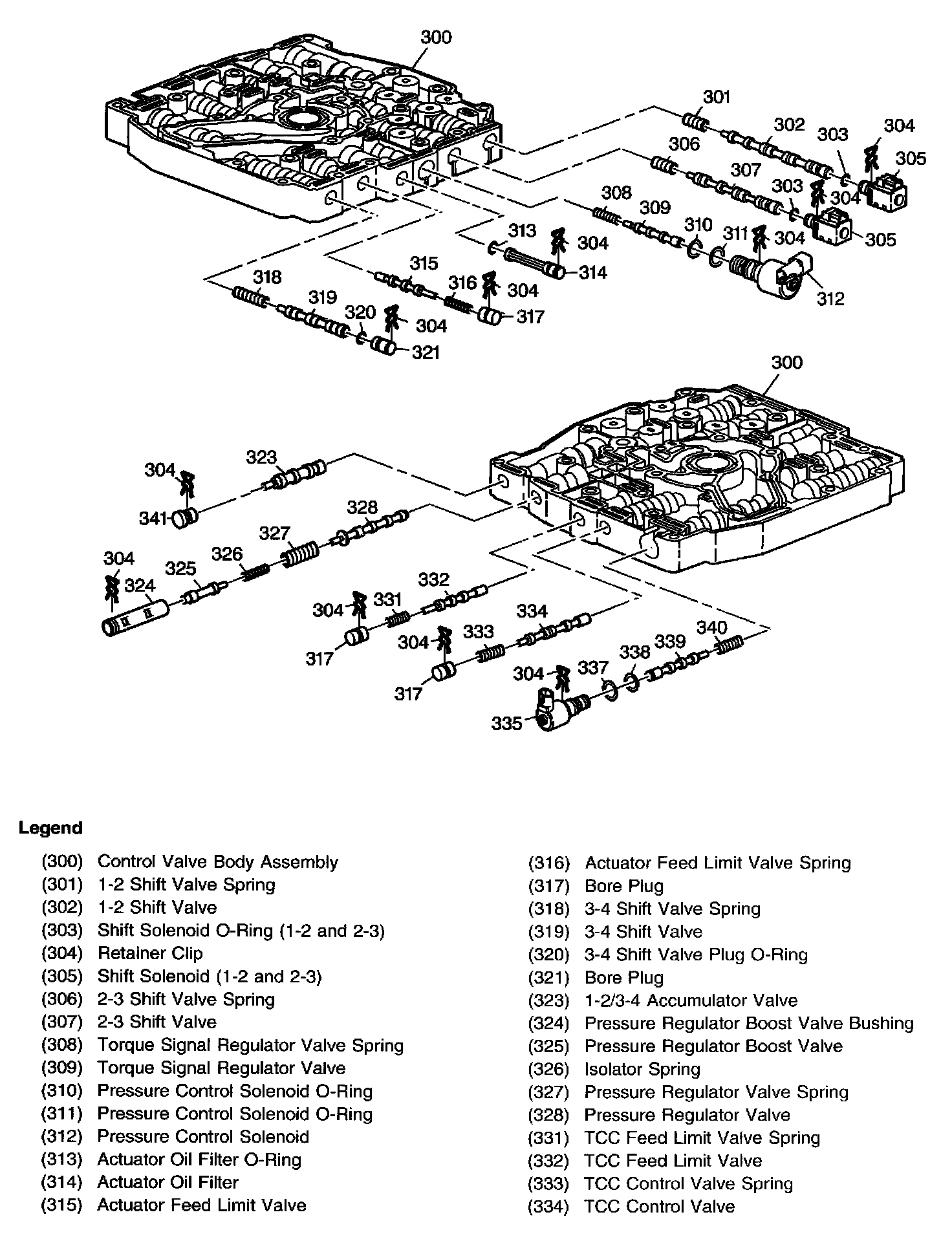 300
301
302
303
304
305
306
307
303
304
305
308
309
310
311
304
312
313
304
314
315
316
304
317
318
319
320
304
321

300
304
323
341
328
327
326
325
304
324
332
331
304
317
334
333
304
317
340
339
338
337
304
335

Legend

(300) Control Valve Body Assembly
(301) 1-2 Shift Valve Spring
(302) 1-2 Shift Valve
(303) Shift Solenoid O-Ring (1-2 and 2-3)
(304) Retainer Clip
(305) Shift Solenoid (1-2 and 2-3)
(306) 2-3 Shift Valve Spring
(307) 2-3 Shift Valve
(308) Torque Signal Regulator Valve Spring
(309) Torque Signal Regulator Valve
(310) Pressure Control Solenoid O-Ring
(311) Pressure Control Solenoid O-Ring
(312) Pressure Control Solenoid
(313) Actuator Oil Filter O-Ring
(314) Actuator Oil Filter
(315) Actuator Feed Limit Valve

(316) Actuator Feed Limit Valve Spring
(317) Bore Plug
(318) 3-4 Shift Valve Spring
(319) 3-4 Shift Valve
(320) 3-4 Shift Valve Plug O-Ring
(321) Bore Plug
(323) 1-2/3-4 Accumulator Valve
(324) Pressure Regulator Boost Valve Bushing
(325) Pressure Regulator Boost Valve
(326) Isolator Spring
(327) Pressure Regulator Valve Spring
(328) Pressure Regulator Valve
(331) TCC Feed Limit Valve Spring
(332) TCC Feed Limit Valve
(333) TCC Control Valve Spring
(334) TCC Control Valve