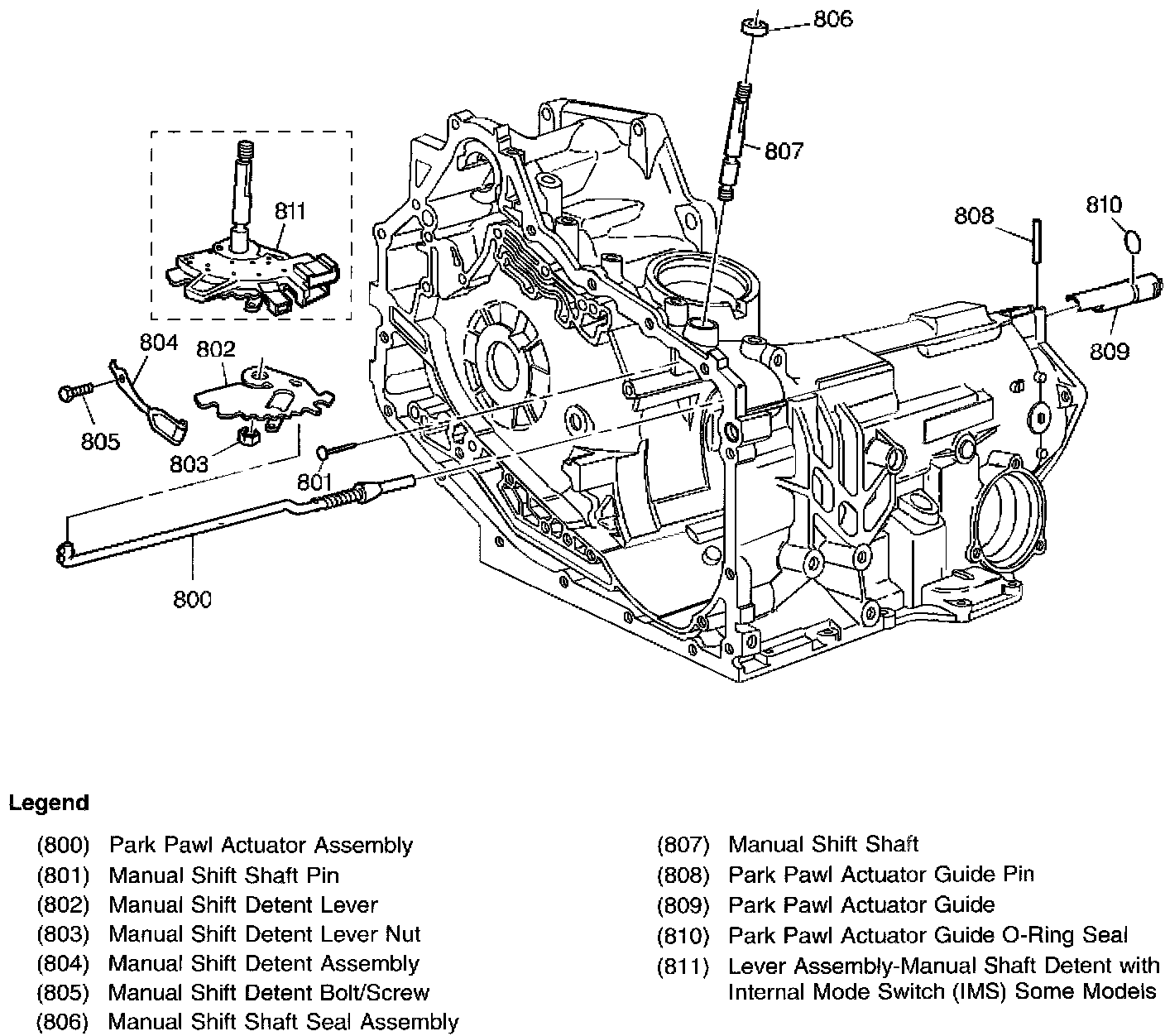 806
807
811
808
810
809
804
802
805
803
801
800

Legend

(800) Park Pawl Actuator Assembly
(801) Manual Shift Shaft Pin
(802) Manual Shift Detent Lever
(803) Manual Shift Detent Lever Nut
(804) Manual Shift Detent Assembly
(805) Manual Shift Detent Bolt/Screw
(806) Manual Shift Shaft Seal Assembly

(807) Manual Shift Shaft
(808) Park Pawl Actuator Guide Pin
(809) Park Pawl Actuator Guide
(810) Park Pawl Actuator Guide O-Ring Seal
(811) Lever Assembly-Manual Shaft Detent with Internal Mode Switch (IMS) Some Models