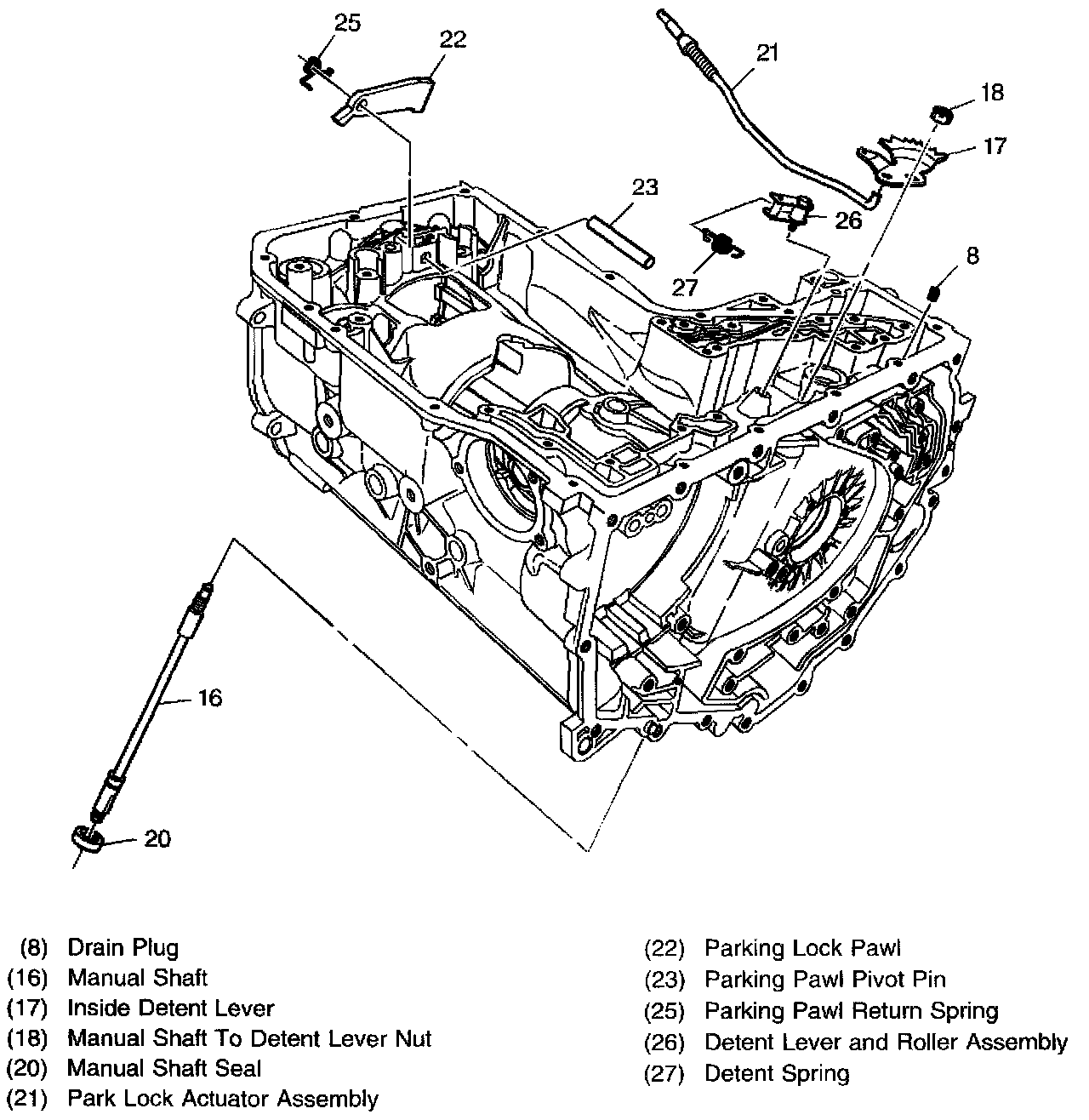 25
22
21
18
17
23
26
27
8
16
20

(8) Drain Plug
(16) Manual Shaft
(17) Inside Detent Lever
(18) Manual Shaft To Detent Lever Nut
(20) Manual Shaft Seal
(21) Park Lock Actuator Assembly

(22) Parking Lock Pawl
(23) Parking Pawl Pivot Pin
(25) Parking Pawl Return Spring
(26) Detent Lever and Roller Assembly
(27) Detent Spring