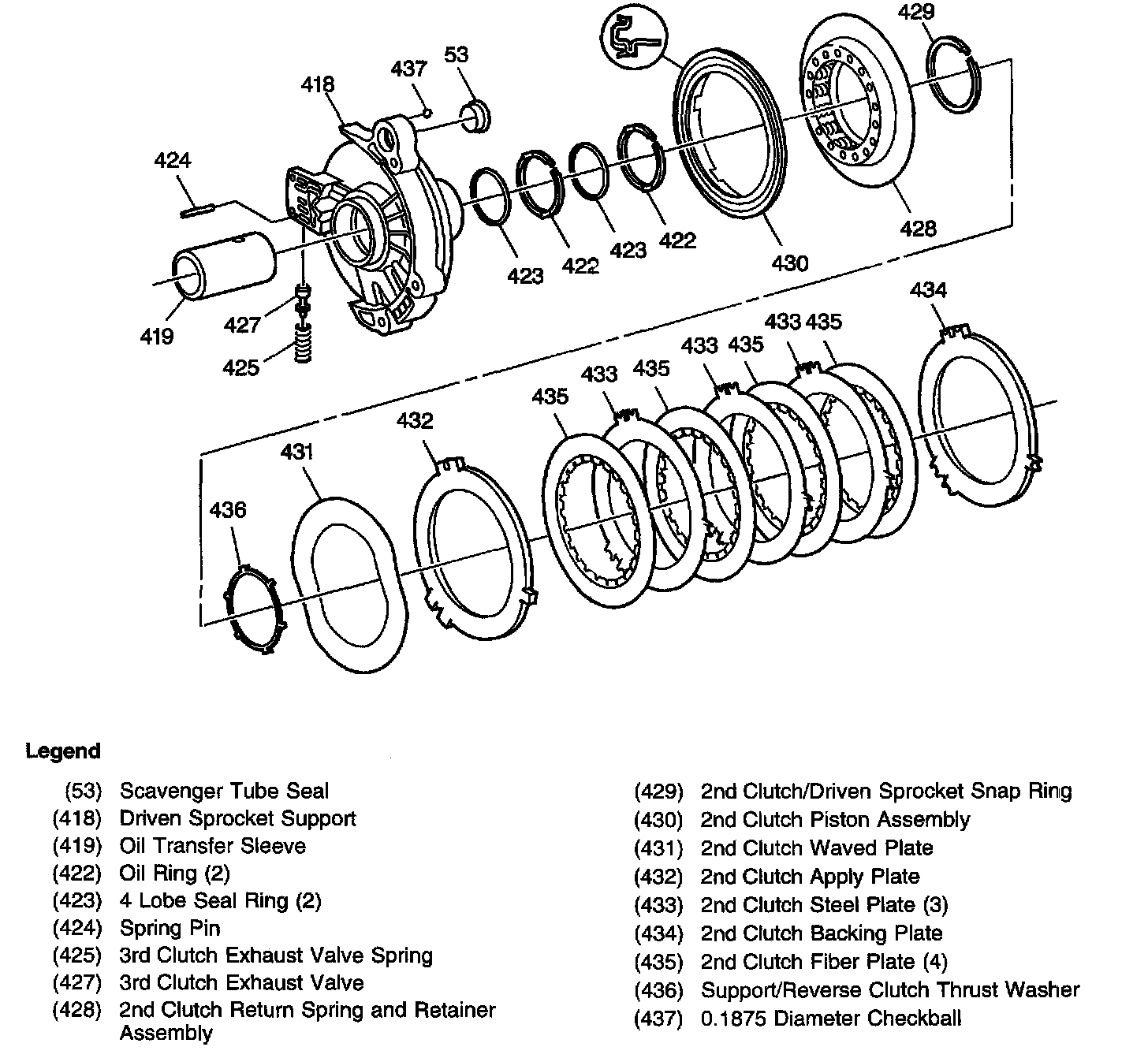 429
437
53
418
424
423
422
423
422
430
428
419
427
425
434
433
435
433
435
433
435
435
432
431
436

Legend

(53) Scavenger Tube Seal
(418) Driven Sprocket Support
(419) Oil Transfer Sleeve
(422) Oil Ring (2)
(423) 4 Lobe Seal Ring (2)
(424) Spring Pin
(425) 3rd Clutch Exhaust Valve Spring
(427) 3rd Clutch Exhaust Valve
(428) 2nd Clutch Return Spring and Retainer Assembly

(429) 2nd Clutch/Driven Sprocket Snap Ring
(430) 2nd Clutch Piston Assembly
(431) 2nd Clutch Waved Plate
(432) 2nd Clutch Apply Plate
(433) 2nd Clutch Steel Plate (3)
(434) 2nd Clutch Backing Plate
(435) 2nd Clutch Fiber Plate (4)
(436) Support/Reverse Clutch Thrust Washer
(437) 0.1875 Diameter Checkball