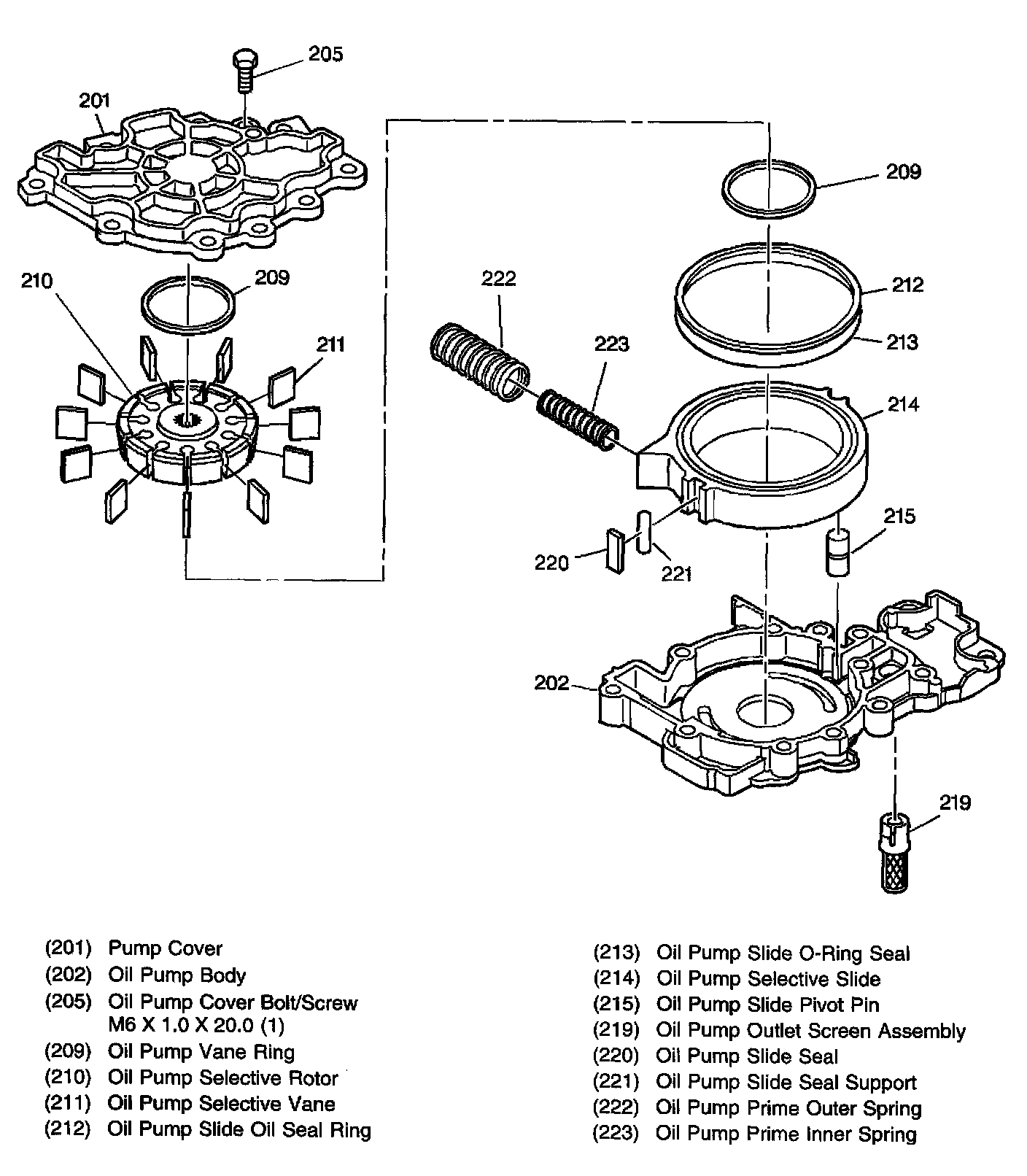 205
201
209
210
209
211
222
223
212
213
214
215
220
221
202
219

(201) Pump Cover
(202) Oil Pump Body
(205) Oil Pump Cover Bolt/Screw M6 X 1.0 X 20.0 (1)
(209) Oil Pump Vane Ring
(210) Oil Pump Selective Rotor
(211) Oil Pump Selective Vane
(212) Oil Pump Slide Oil Seal Ring

(213) Oil Pump Slide O-Ring Seal
(214) Oil Pump Selective Slide
(215) Oil Pump Slide Pivot Pin
(219) Oil Pump Outlet Screen Assembly
(220) Oil Pump Slide Seal
(221) Oil Pump Slide Seal Support
(222) Oil Pump Prime Outer Spring
(223) Oil Pump Prime Inner Spring