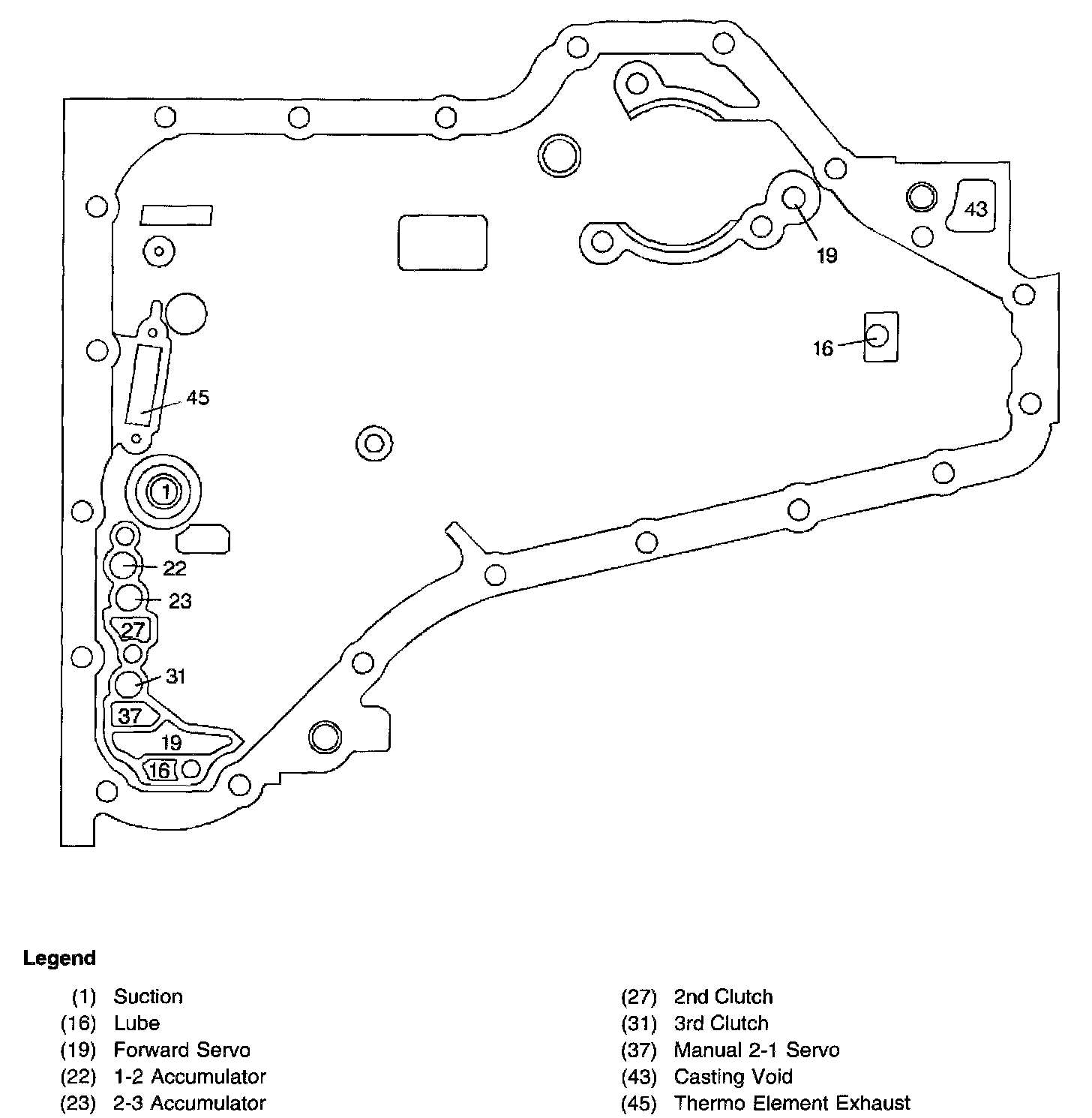 43
19
16
45
1
22
23
27
31
37
19
16

Legend

(1) Suction
(16) Lube
(19) Forward Servo
(22) 1-2 Accumulator
(23) 2-3 Accumulator

(27) 2nd Clutch
(31) 3rd Clutch
(37) Manual 2-1 Servo
(43) Casting Void
(45) Thermo Element Exhaust