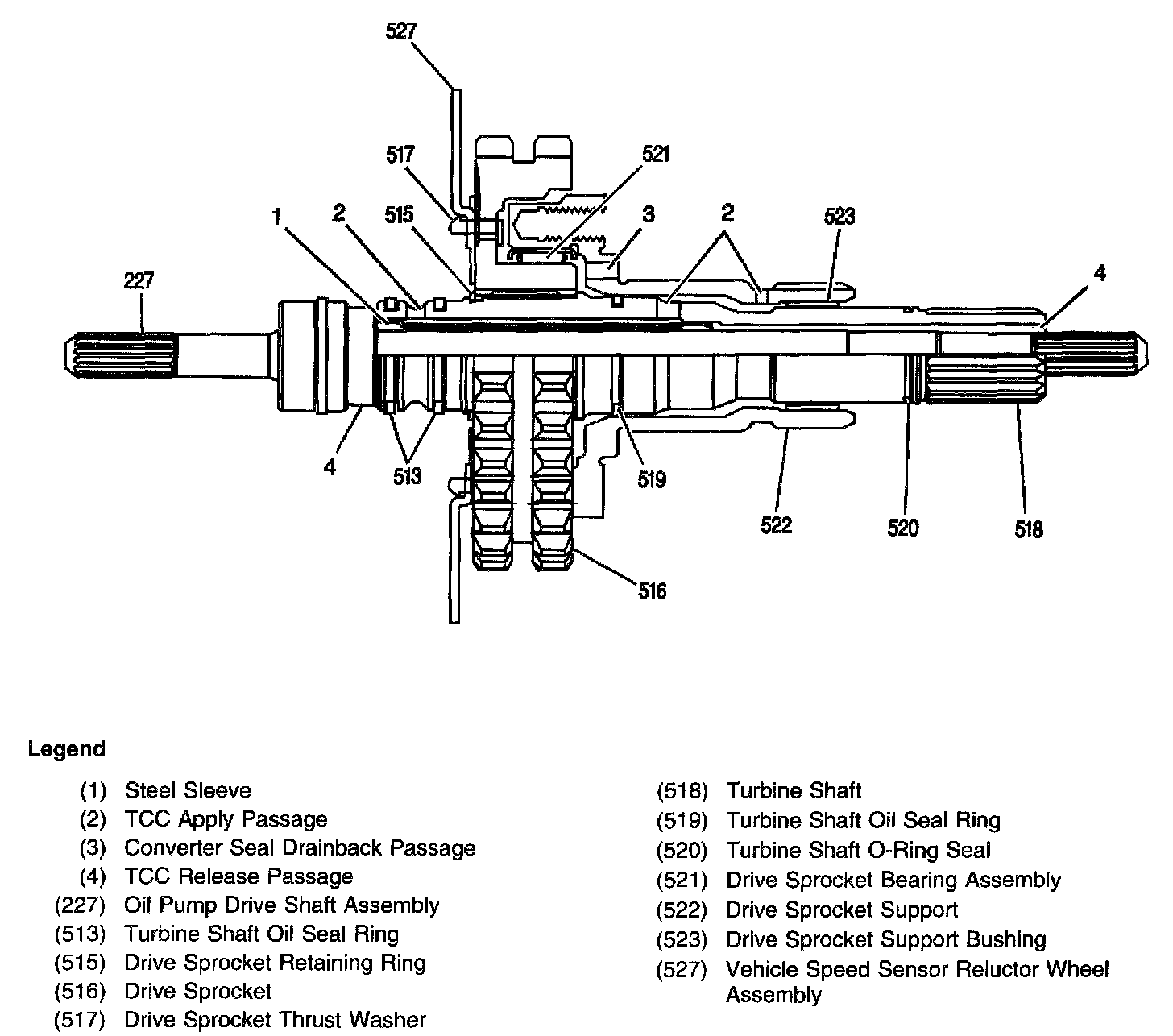 527
517
521
1
2
515
3
2
523
227
4
4
513
519
522
520
518
516

Legend

(1) Steel Sleeve
(2) TCC Apply Passage
(3) Converter Seal Drainback Passage
(4) TCC Release Passage
(227) Oil Pump Drive Shaft Assembly
(513) Turbine Shaft Oil Seal Ring
(515) Drive Sprocket Retaining Ring
(516) Drive Sprocket
(517) Drive Sprocket Thrust Washer

(518) Turbine Shaft
(519) Turbine Shaft Oil Seal Ring
(520) Turbine Shaft O-Ring Seal
(521) Drive Sprocket Bearing Assembly
(522) Drive Sprocket Support
(523) Drive Sprocket Support Bushing
(527) Vehicle Speed Sensor Reluctor Wheel Assembly