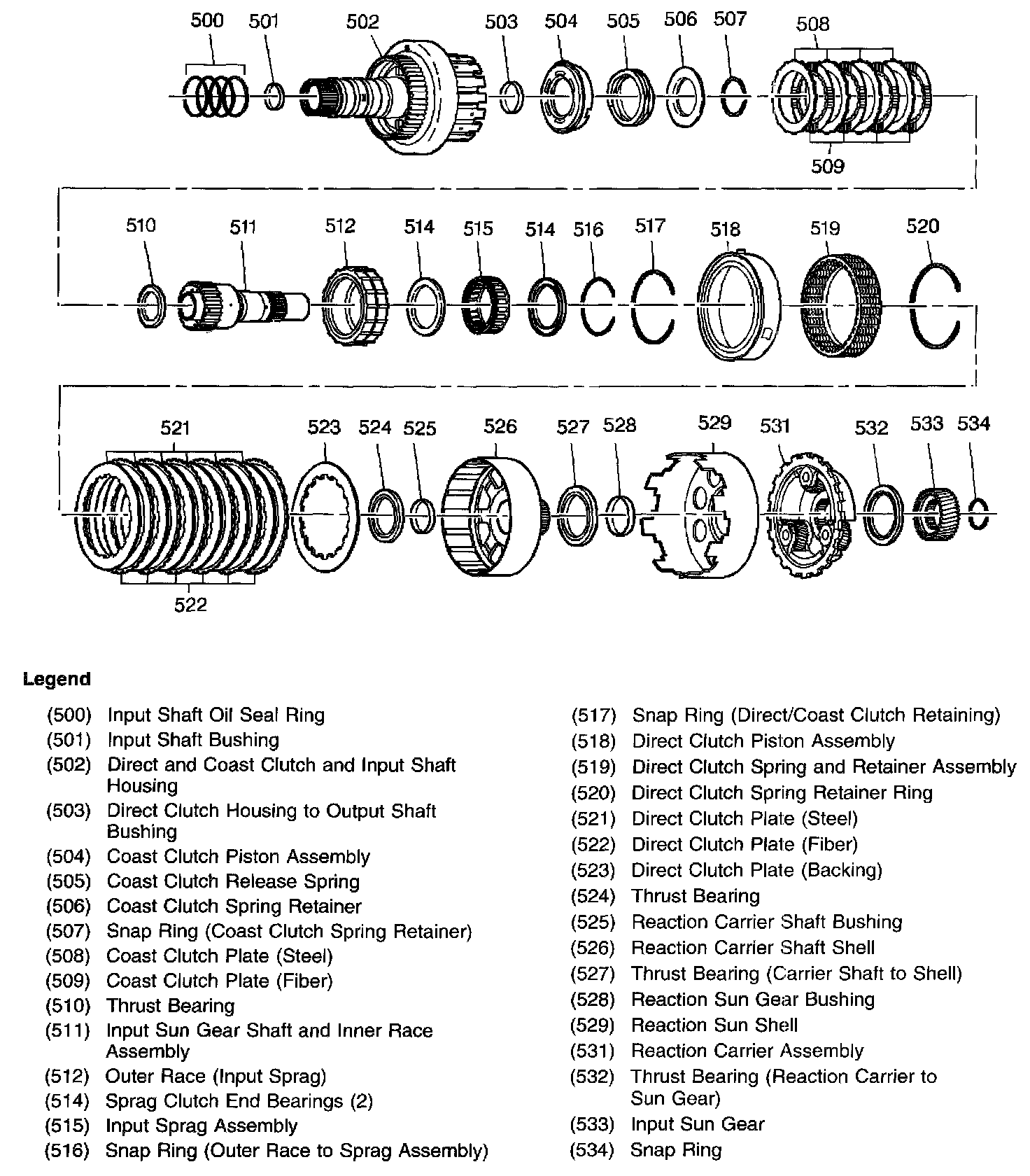 500 501 502 503 504 505 506 507 508

509

510 511 512 514 515 514 516 517 518 519 520

521 523 524 525 526 527 528 529 531 532 533 534

522

Legend

(500) Input Shaft Oil Seal Ring
(501) Input Shaft Bushing
(502) Direct and Coast Clutch and Input Shaft Housing
(503) Direct Clutch Housing to Output Shaft Bushing
(504) Coast Clutch Piston Assembly
(505) Coast Clutch Release Spring
(506) Coast Clutch Spring Retainer
(507) Snap Ring (Coast Clutch Spring Retainer)
(508) Coast Clutch Plate (Steel)
(509) Coast Clutch Plate (Fiber)
(510) Thrust Bearing
(511) Input Sun Gear Shaft and Inner Race Assembly
(512) Outer Race (Input Sprag)
(514) Sprag Clutch End Bearings (2)
(515) Input Sprag Assembly
(516) Snap Ring (Outer Race to Sprag Assembly)

(517) Snap Ring (Direct/Coast Clutch Retaining)
(518) Direct Clutch Piston Assembly
(519) Direct Clutch Spring and Retainer Assembly
(520) Direct Clutch Spring Retainer Ring
(521) Direct Clutch Plate (Steel)
(522) Direct Clutch Plate (Fiber)
(523) Direct Clutch Plate (Backing)
(524) Thrust Bearing
(525) Reaction Carrier Shaft Bushing
(526) Reaction Carrier Shaft Shell
(527) Thrust Bearing (Carrier Shaft to Shell)
(528) Reaction Sun Gear Bushing
(529) Reaction Sun Shell
(531) Reaction Carrier Assembly
(532) Thrust Bearing (Reaction Carrier to Sun Gear)
(533) Input Sun Gear
(534) Snap Ring