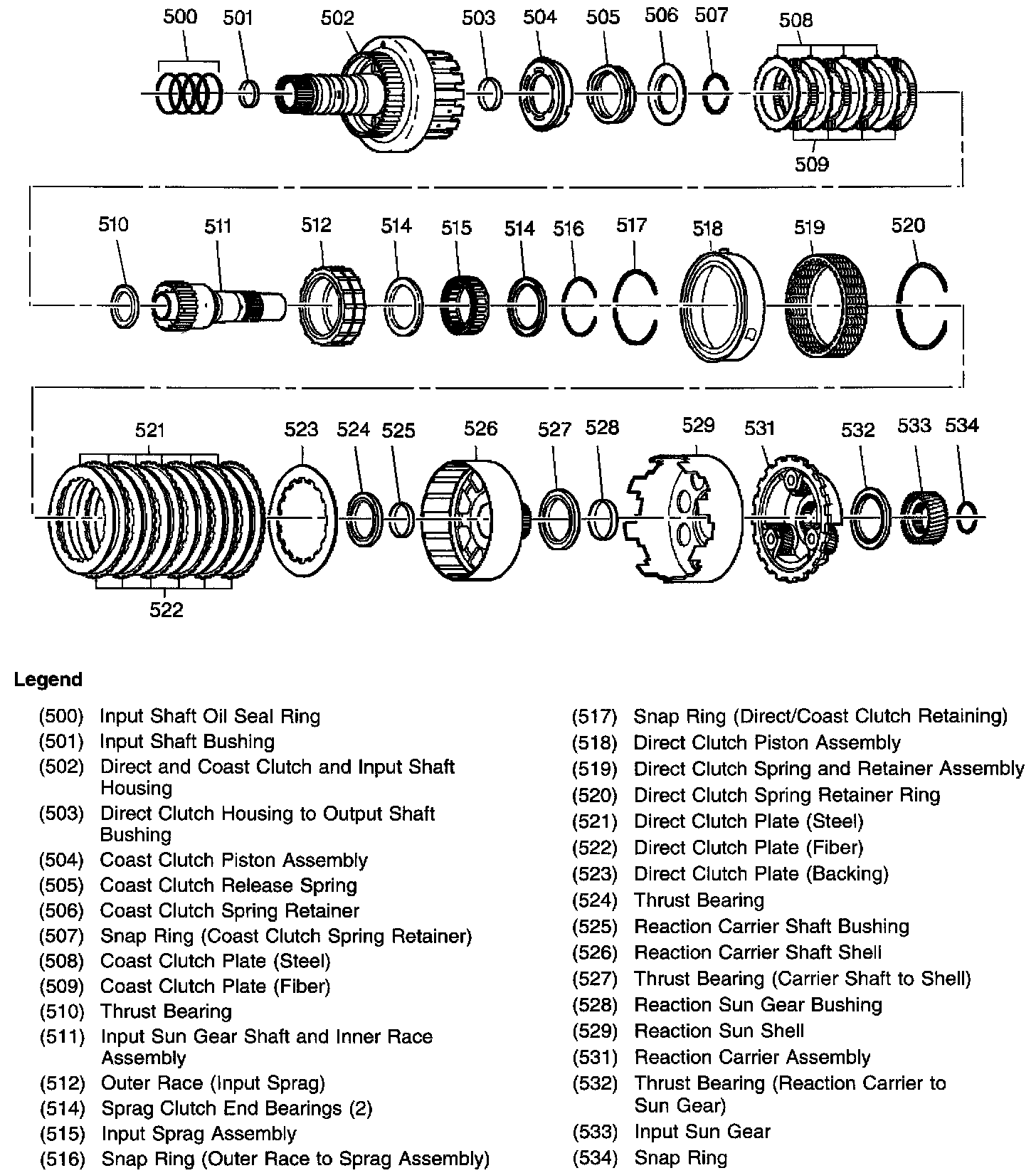 500 501 502 503 504 505 506 507 508

509

510 511 512 514 515 514 516 517 518 519 520

521 523 524 525 526 527 528 529 531 532 533 534

522

Legend

(500) Input Shaft Oil Seal Ring
(501) Input Shaft Bushing
(502) Direct and Coast Clutch and Input Shaft Housing
(503) Direct Clutch Housing to Output Shaft Bushing
(504) Coast Clutch Piston Assembly
(505) Coast Clutch Release Spring
(506) Coast Clutch Spring Retainer
(507) Snap Ring (Coast Clutch Spring Retainer)
(508) Coast Clutch Plate (Steel)
(509) Coast Clutch Plate (Fiber)
(510) Thrust Bearing
(511) Input Sun Gear Shaft and Inner Race Assembly
(512) Outer Race (Input Sprag)
(514) Sprag Clutch End Bearings (2)
(515) Input Sprag Assembly
(516) Snap Ring (Outer Race to Sprag Assembly)

(517) Snap Ring (Direct/Coast Clutch Retaining)
(518) Direct Clutch Piston Assembly
(519) Direct Clutch Spring and Retainer Assembly
(520) Direct Clutch Spring Retainer Ring
(521) Direct Clutch Plate (Steel)
(522) Direct Clutch Plate (Fiber)
(523) Direct Clutch Plate (Backing)
(524) Thrust Bearing
(525) Reaction Carrier Shaft Bushing
(526) Reaction Carrier Shaft Shell
(527) Thrust Bearing (Carrier Shaft to Shell)
(528) Reaction Sun Gear Bushing
(529) Reaction Sun Shell
(531) Reaction Carrier Assembly
(532) Thrust Bearing (Reaction Carrier to Sun Gear)
(533) Input Sun Gear
(534) Snap Ring