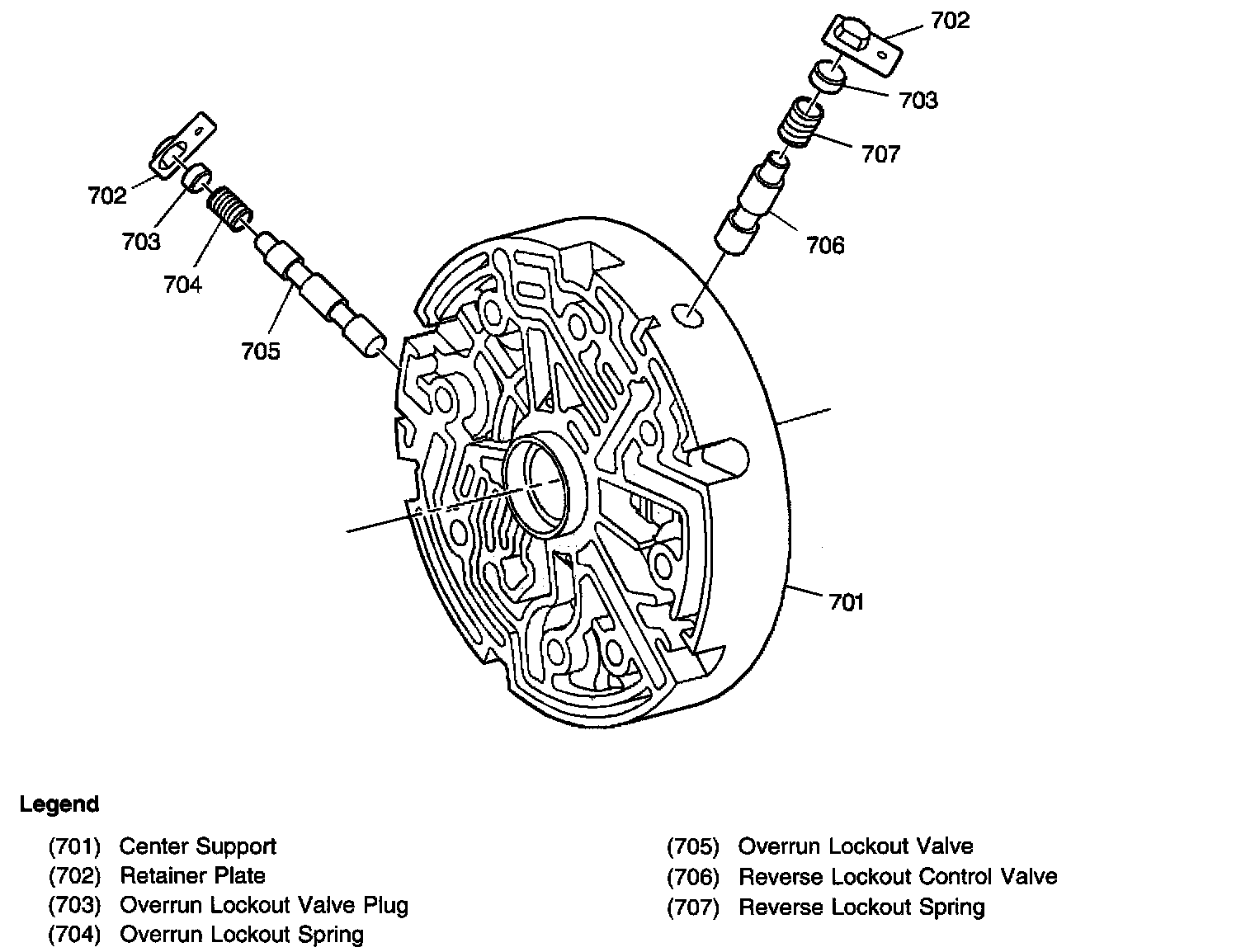 702
703
707
706
702
703
704
705
701

Legend

(701) Center Support
(702) Retainer Plate
(703) Overrun Lockout Valve Plug
(704) Overrun Lockout Spring

(705) Overrun Lockout Valve
(706) Reverse Lockout Control Valve
(707) Reverse Lockout Spring