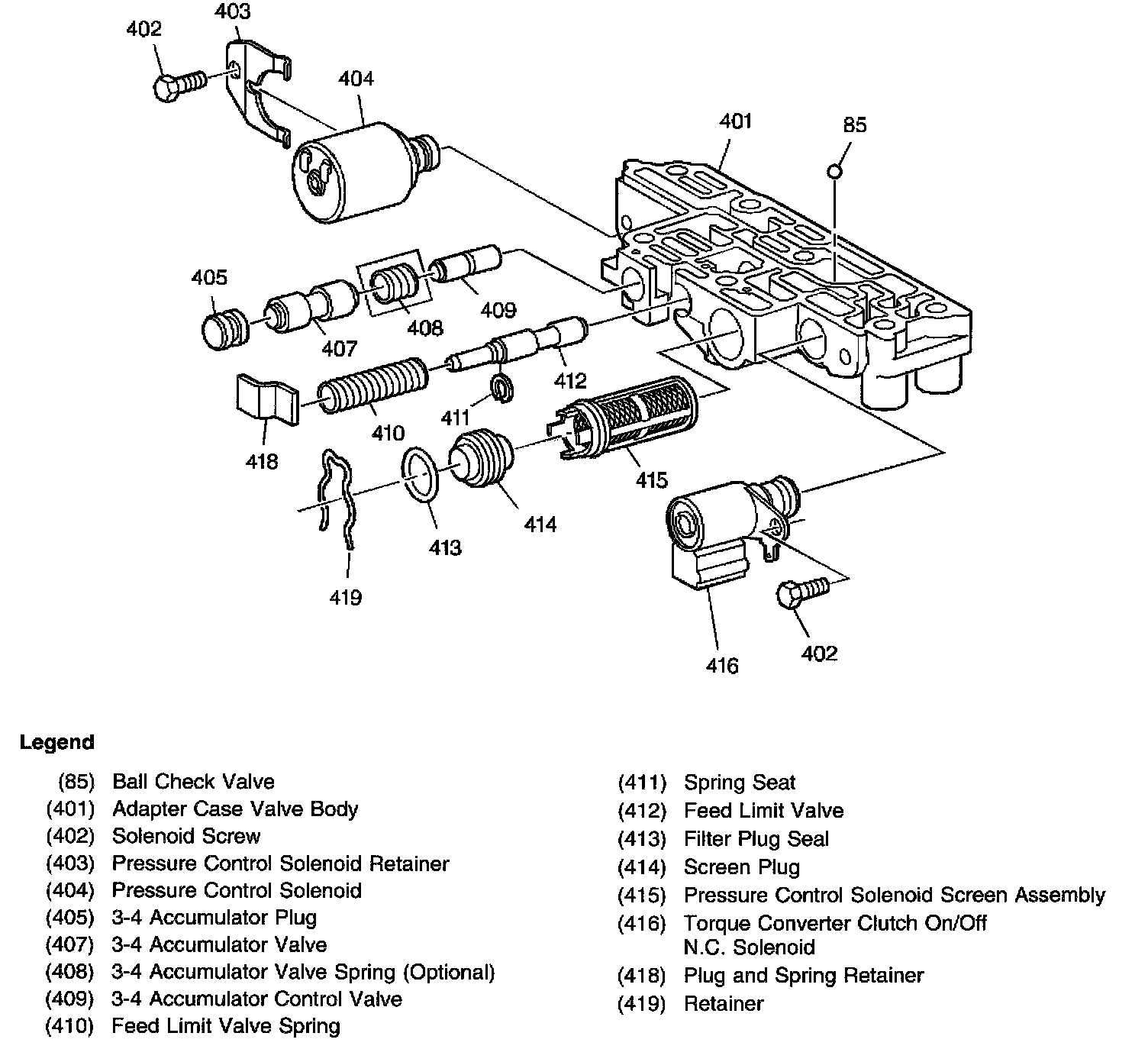 402
403
404
401
85
405
407
408
409
412
411
410
418
415
414
413
419
416
402

Legend

(85) Ball Check Valve
(401) Adapter Case Valve Body
(402) Solenoid Screw
(403) Pressure Control Solenoid Retainer
(404) Pressure Control Solenoid
(405) 3-4 Accumulator Plug
(407) 3-4 Accumulator Valve
(408) 3-4 Accumulator Valve Spring (Optional)
(409) 3-4 Accumulator Control Valve
(410) Feed Limit Valve Spring

(411) Spring Seat
(412) Feed Limit Valve
(413) Filter Plug Seal
(414) Screen Plug
(415) Pressure Control Solenoid Screen Assembly
(416) Torque Converter Clutch On/Off N.C. Solenoid
(418) Plug and Spring Retainer
(419) Retainer