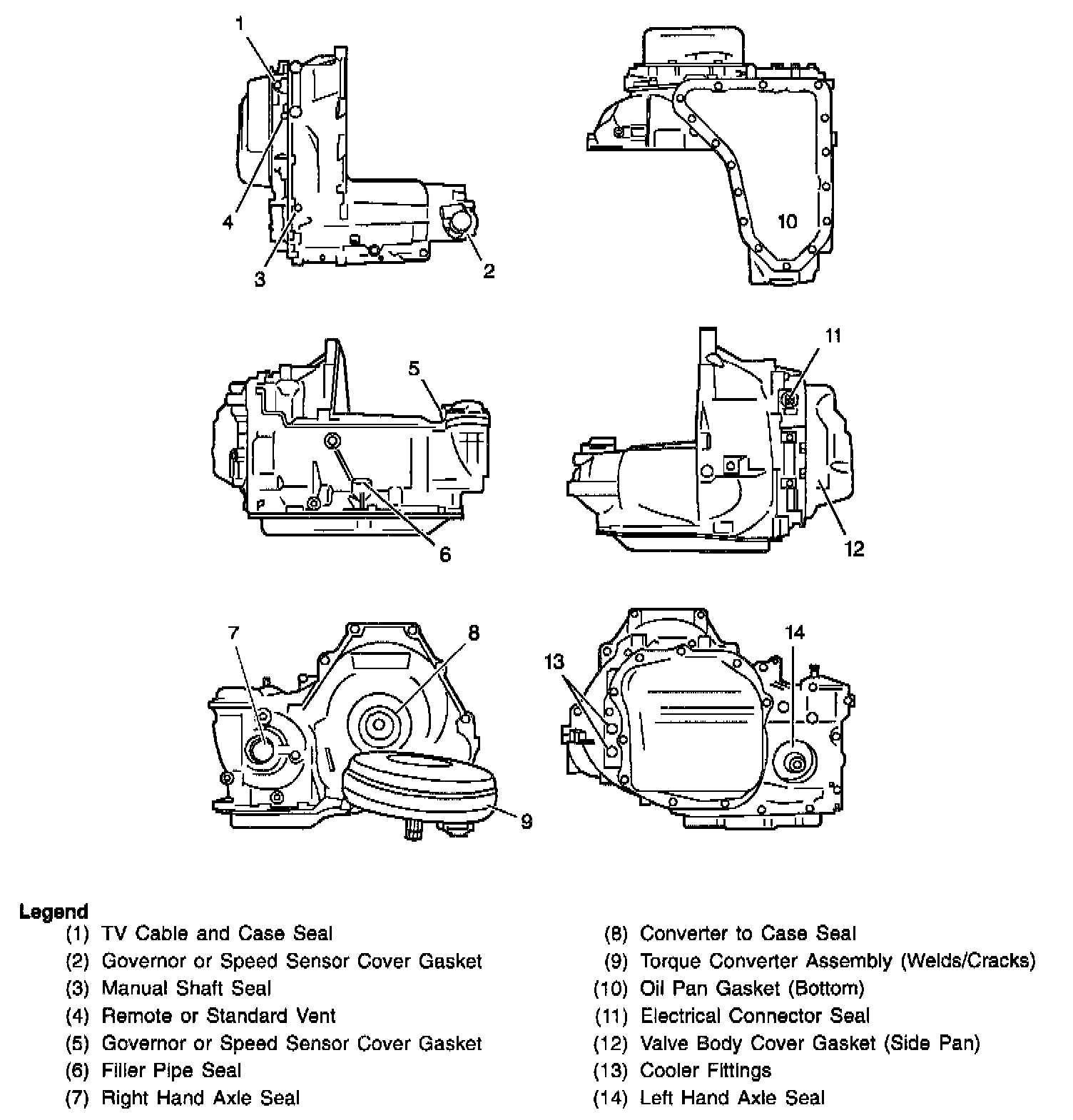 1
4
3
2
10
5
6
11
12
7
8
9
13
14

Legend
(1) TV Cable and Case Seal
(2) Governor or Speed Sensor Cover Gasket
(3) Manual Shaft Seal
(4) Remote or Standard Vent
(5) Governor or Speed Sensor Cover Gasket
(6) Filler Pipe Seal
(7) Right Hand Axle Seal

(8) Converter to Case Seal
(9) Torque Converter Assembly (Welds/Cracks)
(10) Oil Pan Gasket (Bottom)
(11) Electrical Connector Seal
(12) Valve Body Cover Gasket (Side Pan)
(13) Cooler Fittings
(14) Left Hand Axle Seal