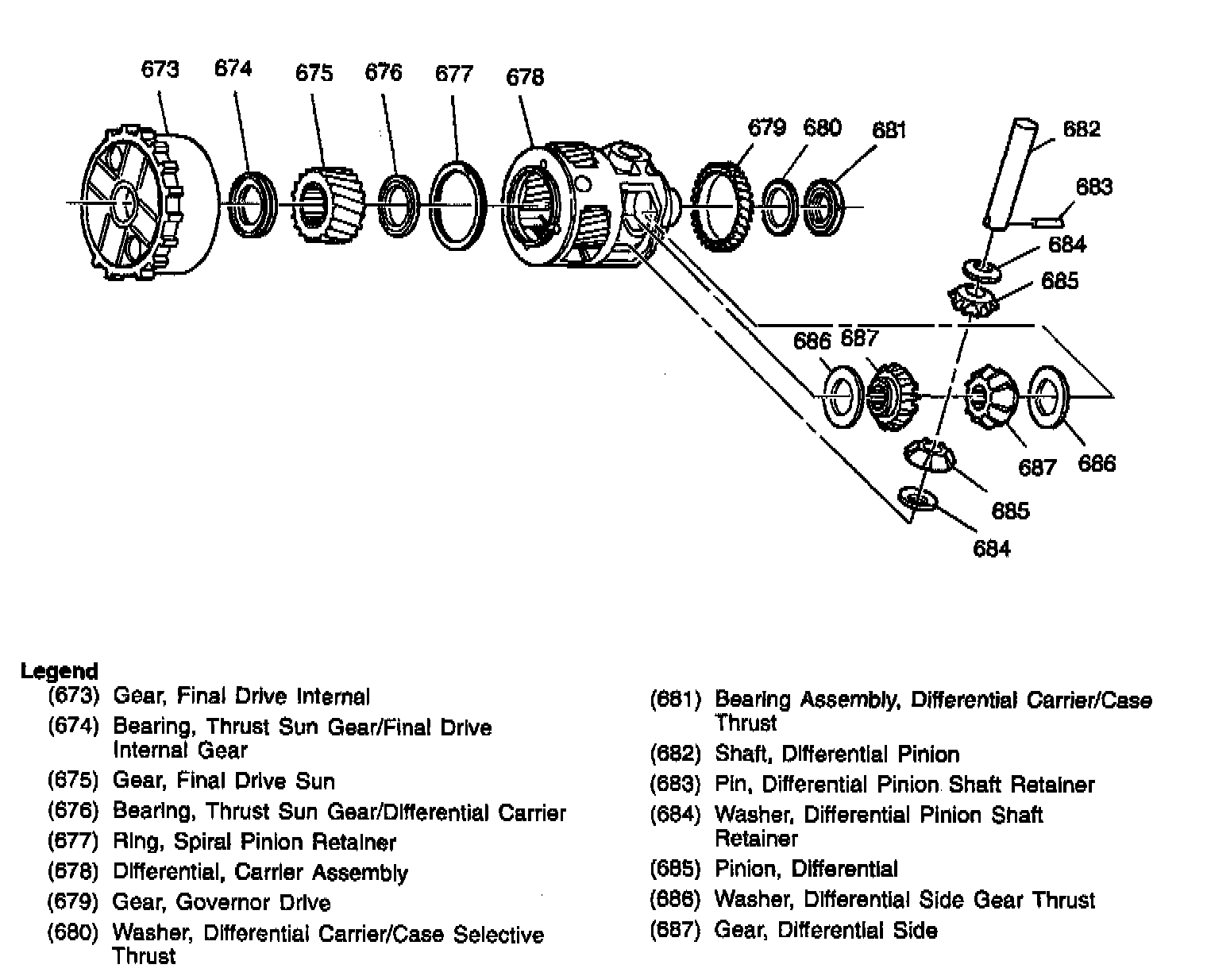 673 674 675 676 677 678 679 680 681 682 683 684 685 686 687 687 686 685 684

Legend
(673) Gear, Final Drive Internal
(674) Bearing, Thrust Sun Gear/Final Drive Internal Gear
(675) Gear, Final Drive Sun
(676) Bearing, Thrust Sun Gear/Differential Carrier
(677) Ring, Spiral Pinion Retainer
(678) Differential, Carrier Assembly
(679) Gear, Governor Drive
(680) Washer, Differential Carrier/Case Selective Thrust
(681) Bearing Assembly, Differential Carrier/Case Thrust
(682) Shaft, Differential Pinion
(683) Pin, Differential Pinion Shaft Retainer
(684) Washer, Differential Pinion Shaft Retainer
(685) Pinion, Differential
(686) Washer, Differential Side Gear Thrust
(687) Gear, Differential Side