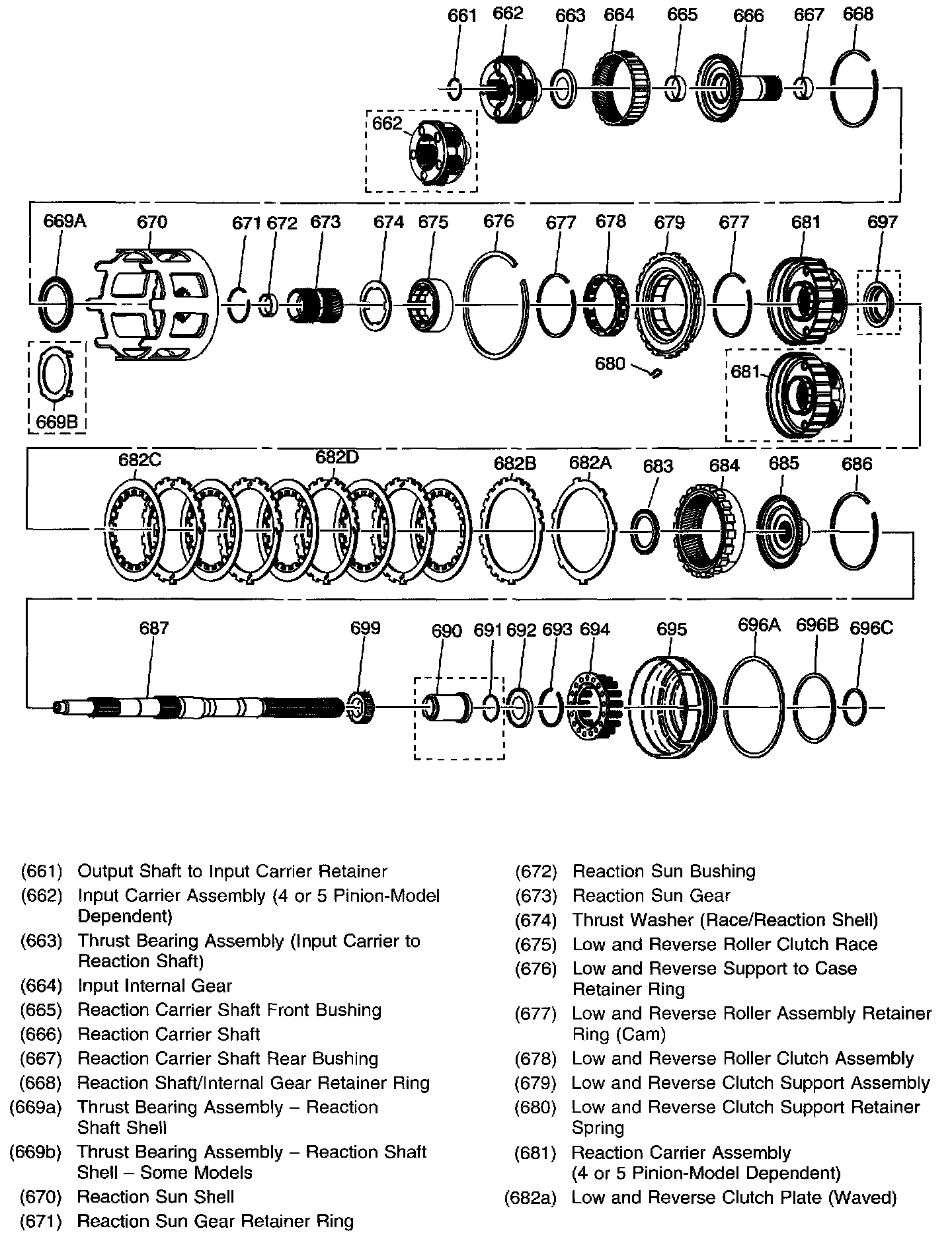 661 662 663 664 665 666 667 668

662

669A 670 671 672 673 674 675 676 677 678 679 677 681 697

680

681

669B

682C 682D 682B 682A 683 684 685 686

687 699 690 691 692 693 694 695 696A 696B 696C

(661) Output Shaft to Input Carrier Retainer
(662) Input Carrier Assembly (4 or 5 Pinion-Model Dependent)
(663) Thrust Bearing Assembly (Input Carrier to Reaction Shaft)
(664) Input Internal Gear
(665) Reaction Carrier Shaft Front Bushing
(666) Reaction Carrier Shaft
(667) Reaction Carrier Shaft Rear Bushing
(668) Reaction Shaft/Internal Gear Retainer Ring
(669a) Thrust Bearing Assembly – Reaction Shaft Shell
(669b) Thrust Bearing Assembly – Reaction Shaft Shell – Some Models
(670) Reaction Sun Shell
(671) Reaction Sun Gear Retainer Ring

(672) Reaction Sun Bushing
(673) Reaction Sun Gear
(674) Thrust Washer (Race/Reaction Shell)
(675) Low and Reverse Roller Clutch Race
(676) Low and Reverse Support to Case Retainer Ring
(677) Low and Reverse Roller Assembly Retainer Ring (Cam)
(678) Low and Reverse Roller Clutch Assembly
(679) Low and Reverse Clutch Support Assembly
(680) Low and Reverse Clutch Support Retainer Spring
(681) Reaction Carrier Assembly (4 or 5 Pinion-Model Dependent)
(682a) Low and Reverse Clutch Plate (Waved)