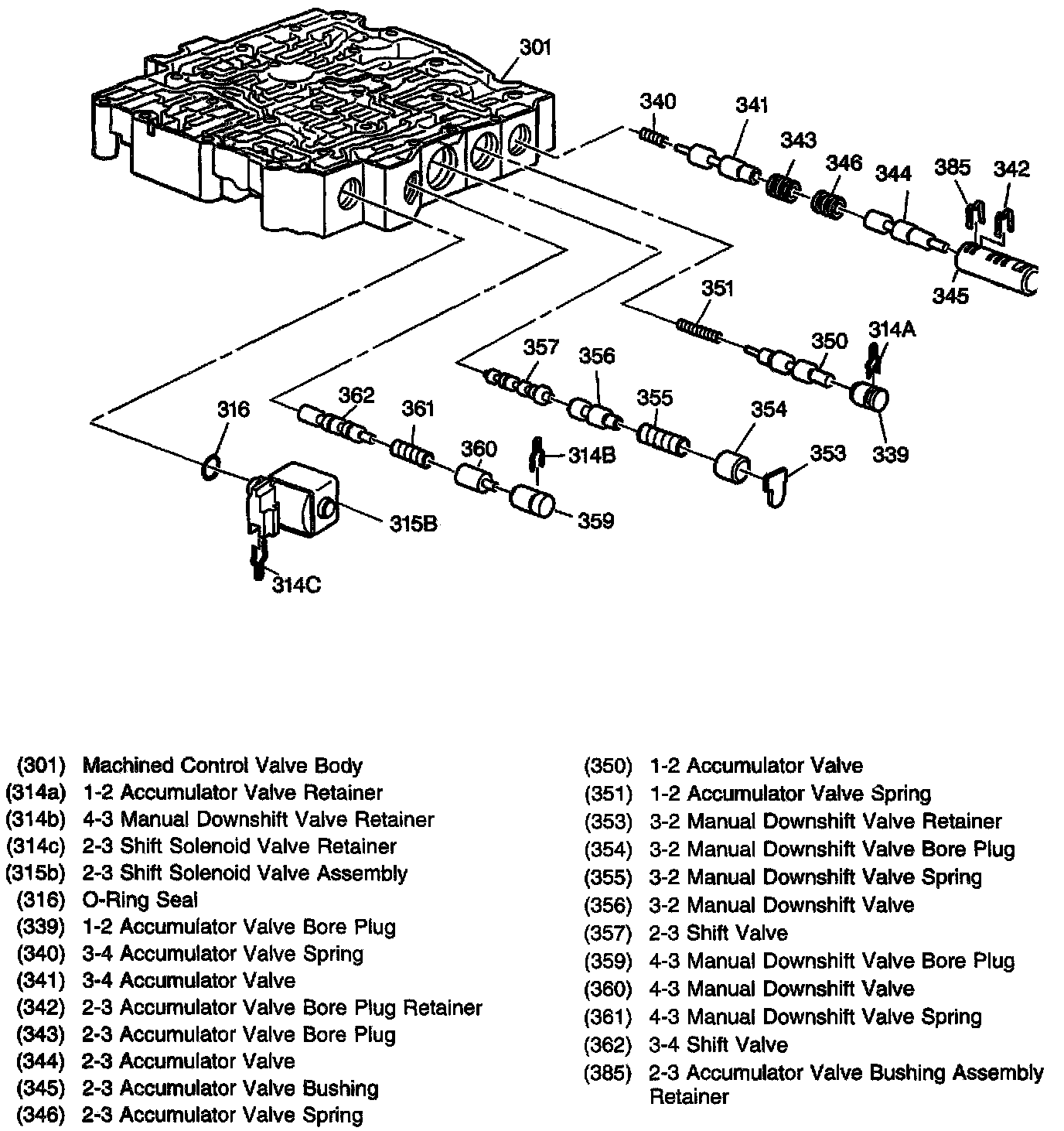 301
340
341
343
346
344
385
342
345
351
350
314A
339
357
356
355
354
353
362
361
360
314B
359
316
315B
314C

(301) Machined Control Valve Body
(314a) 1-2 Accumulator Valve Retainer
(314b) 4-3 Manual Downshift Valve Retainer
(314c) 2-3 Shift Solenoid Valve Retainer
(315b) 2-3 Shift Solenoid Valve Assembly
(316) O-Ring Seal
(339) 1-2 Accumulator Valve Bore Plug
(340) 3-4 Accumulator Valve Spring
(341) 3-4 Accumulator Valve
(342) 2-3 Accumulator Valve Bore Plug Retainer
(343) 2-3 Accumulator Valve Bore Plug
(344) 2-3 Accumulator Valve
(345) 2-3 Accumulator Valve Bushing
(346) 2-3 Accumulator Valve Spring

(350) 1-2 Accumulator Valve
(351) 1-2 Accumulator Valve Spring
(353) 3-2 Manual Downshift Valve Retainer
(354) 3-2 Manual Downshift Valve Bore Plug
(355) 3-2 Manual Downshift Valve Spring
(356) 3-2 Manual Downshift Valve
(357) 2-3 Shift Valve
(359) 4-3 Manual Downshift Valve Bore Plug
(360) 4-3 Manual Downshift Valve
(361) 4-3 Manual Downshift Valve Spring
(362) 3-4 Shift Valve
(385) 2-3 Accumulator Valve Bushing Assembly Retainer