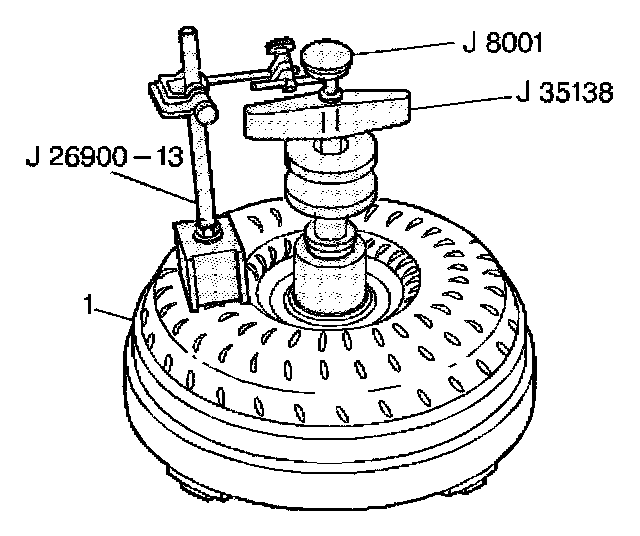 J 8001
J 35138
J 26900 – 13
1